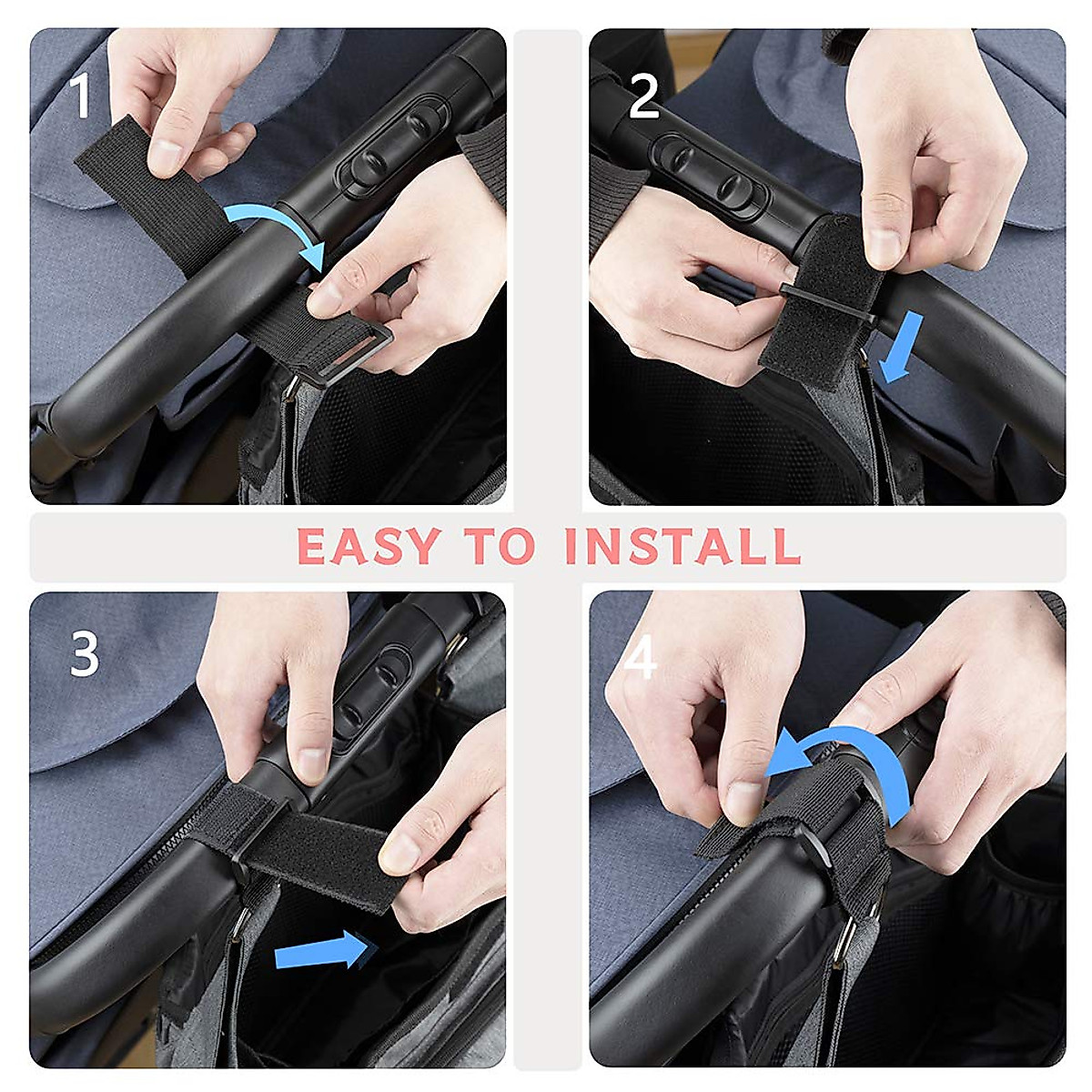 1

2

EASY TO INSTALL

3

4