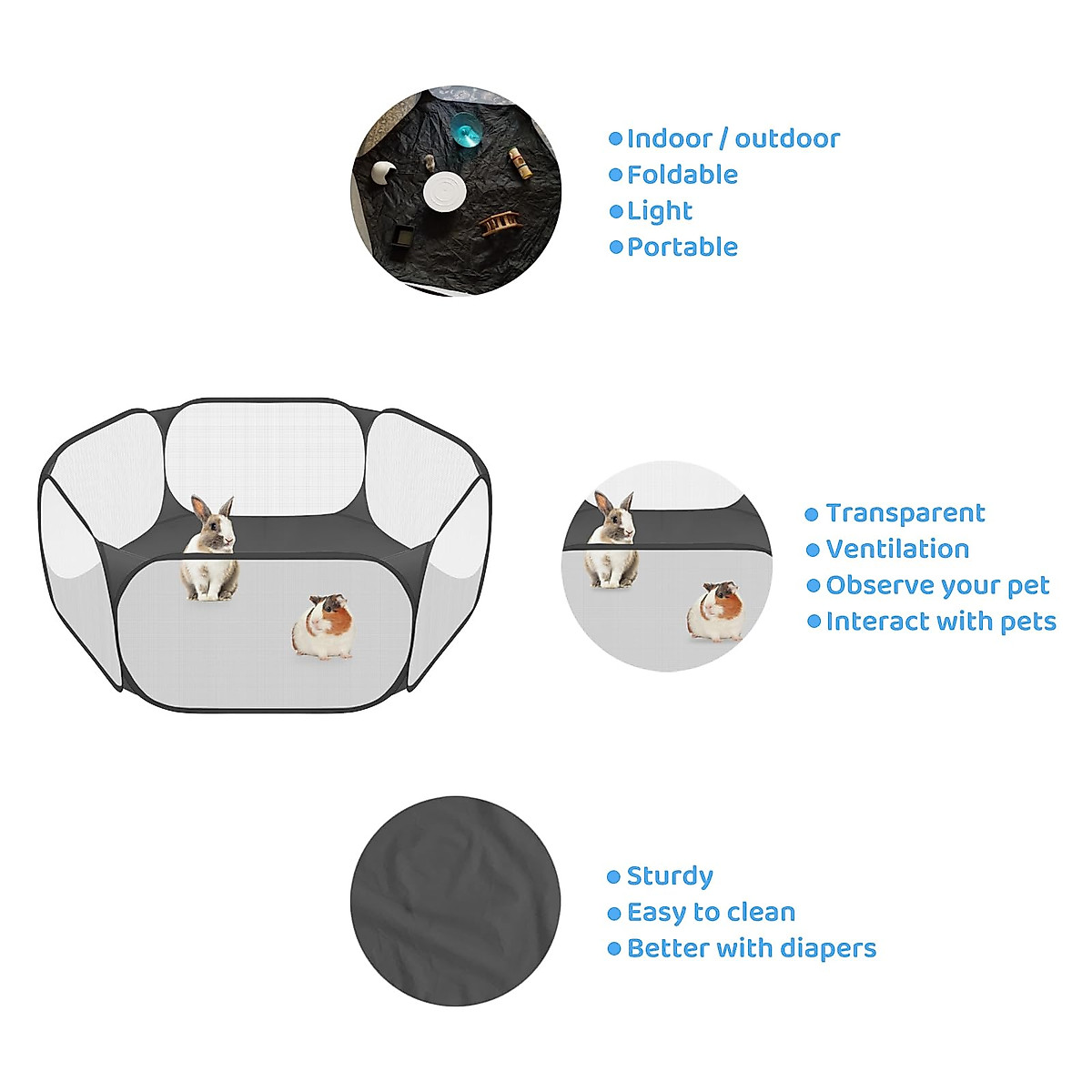 • Indoor / outdoor
• Foldable
• Light
• Portable

• Transparent
• Ventilation
• Observe your pet
• Interact with pets

• Sturdy
• Easy to clean
• Better with diapers