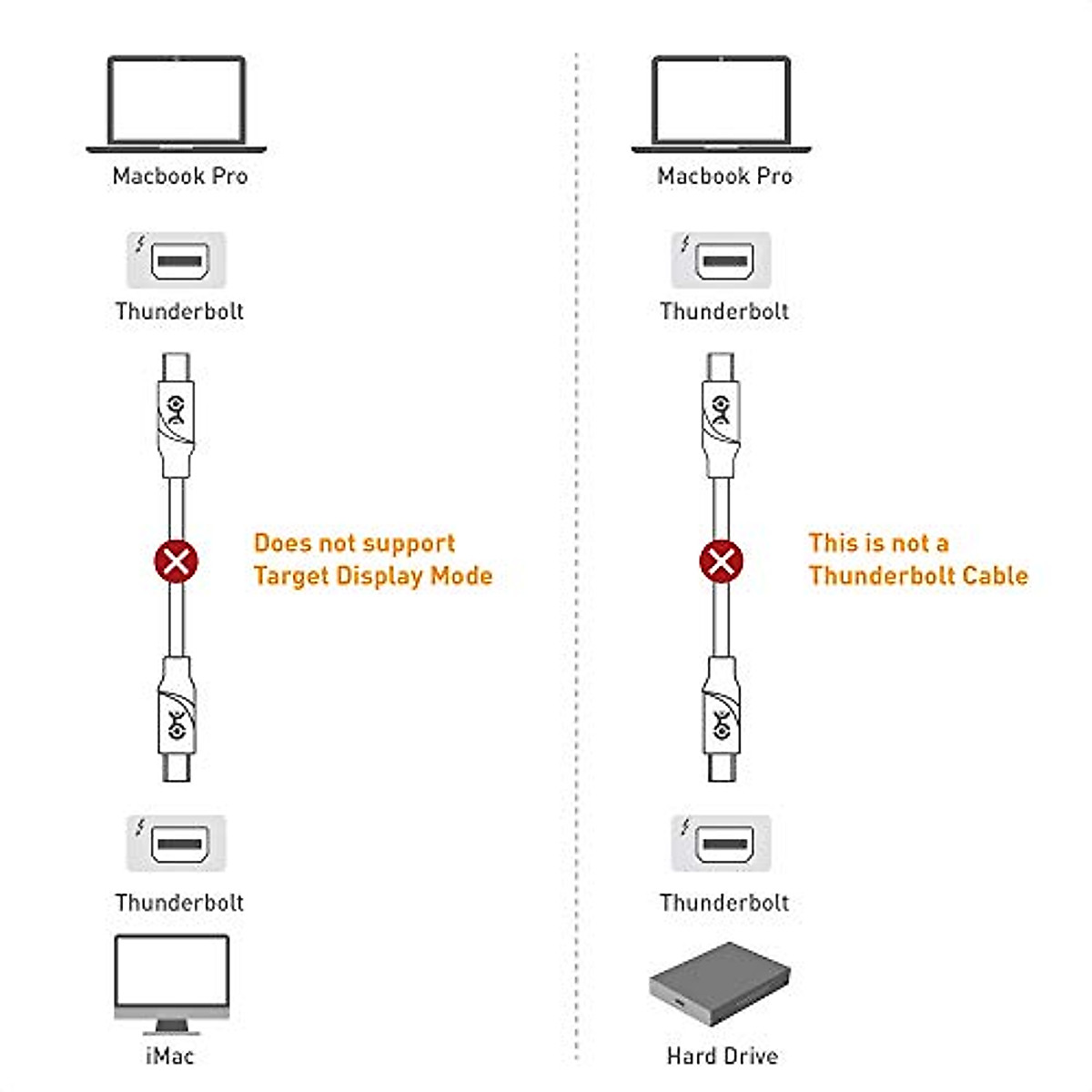 Macbook Pro

Thunderbolt

Does not support Target Display Mode

Thunderbolt

iMac

Macbook Pro

Thunderbolt

This is not a Thunderbolt Cable

Thunderbolt

Hard Drive