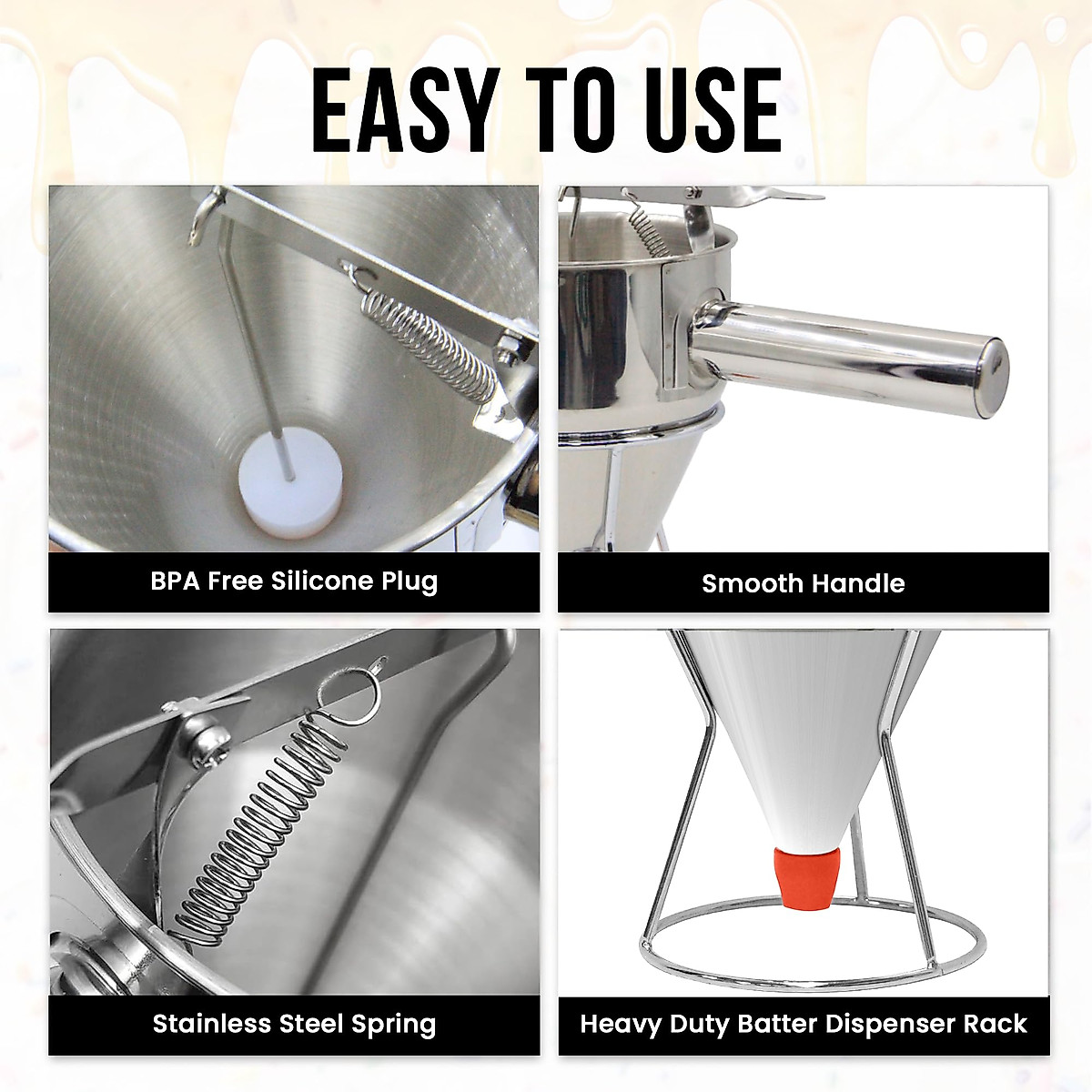 EASY TO USE

BPA Free Silicone Plug

Smooth Handle

Stainless Steel Spring

Heavy Duty Batter Dispenser Rack