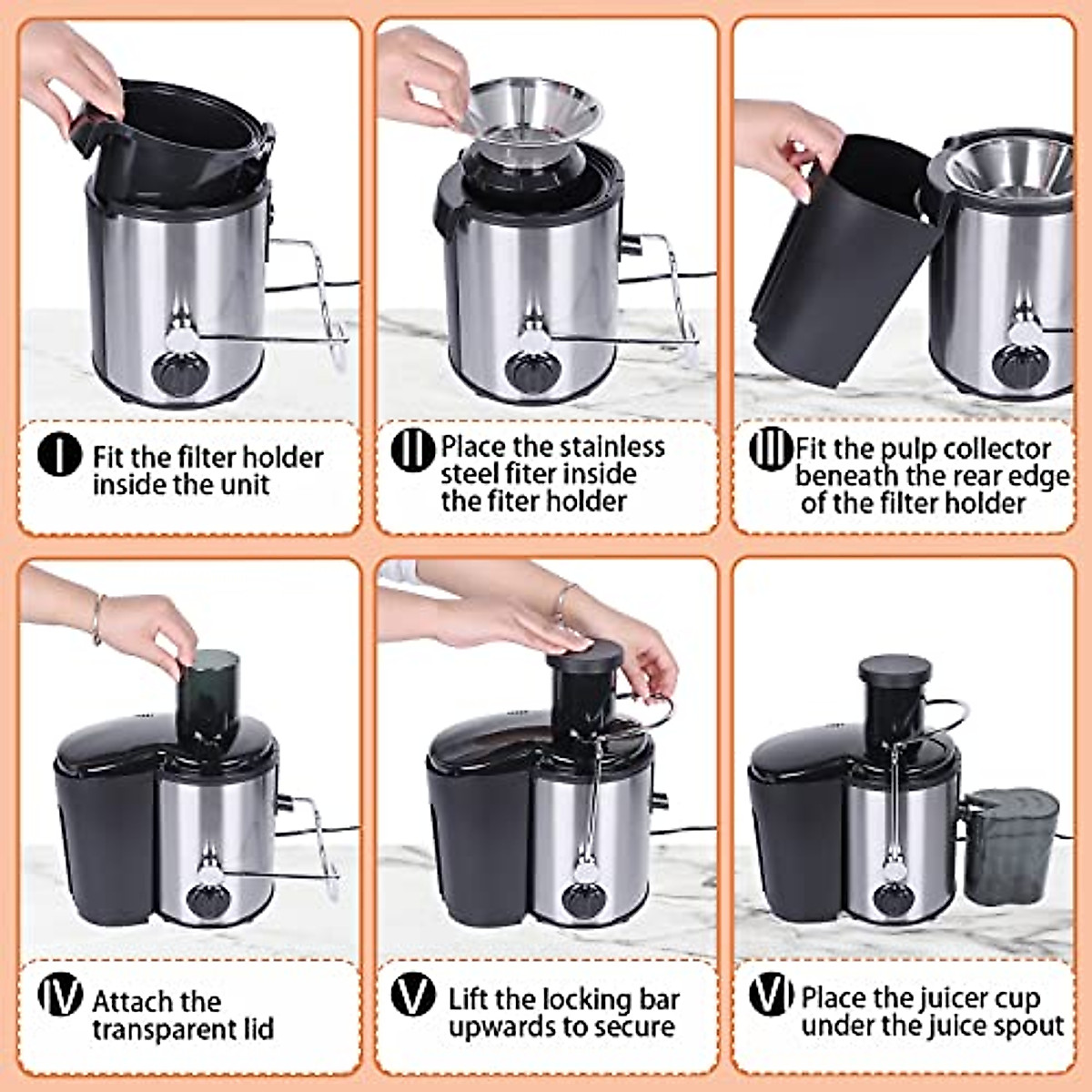 I Fit the filter holder inside the unit

II Place the stainless steel fiter inside the fiter holder

III Fit the pulp collector beneath the rear edge of the filter holder

IV Attach the transparent lid

V Lift the locking bar upwards to secure

VI Place the juicer cup under the juice spout