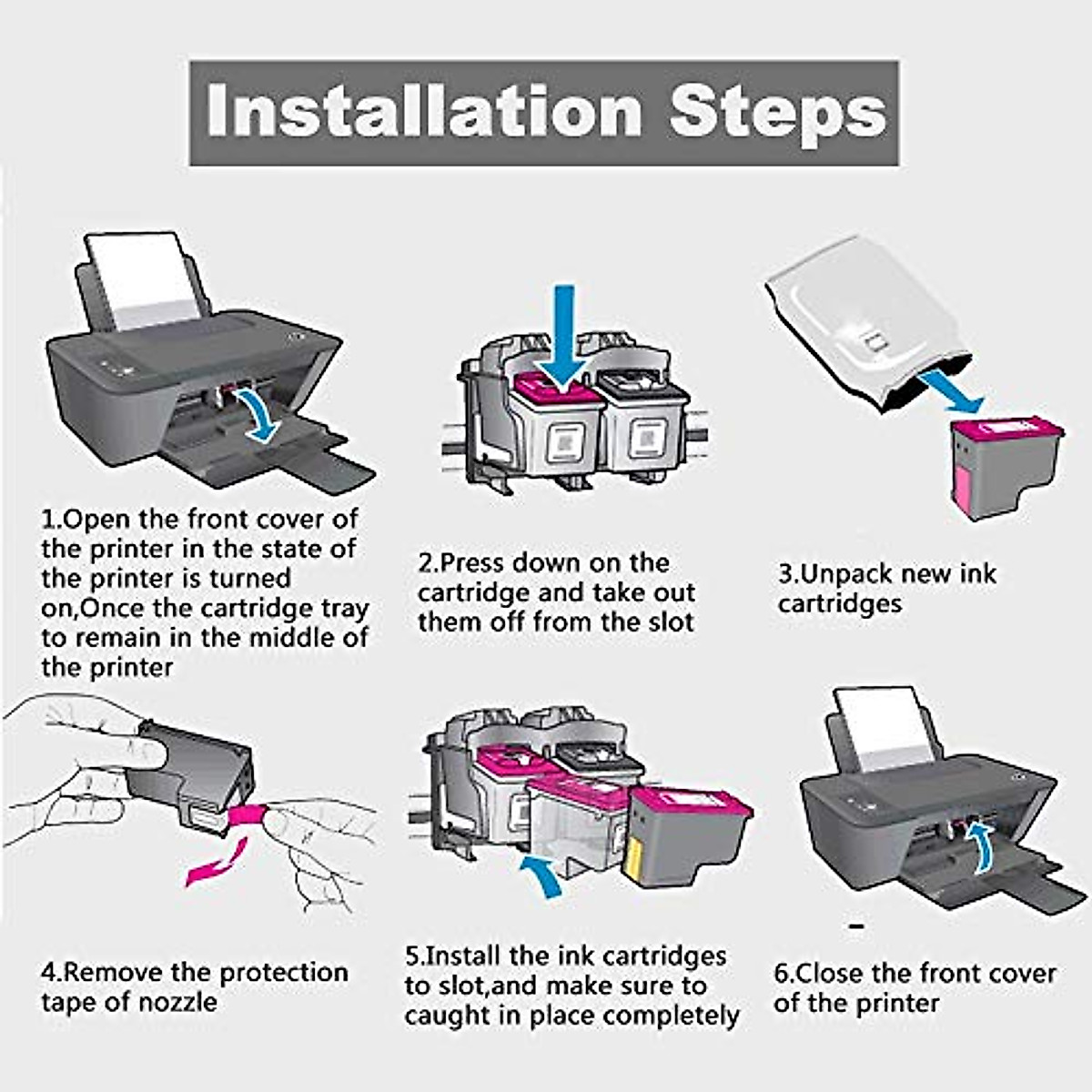 Installation Steps

1.Open the front cover of the printer in the state of the printer is turned on,Once the cartridge tray to remain in the middle of the printer

2.Press down on the cartridge and take out them off from the slot

3.Unpack new ink cartridges

4.Remove the protection tape of nozzle

5.Install the ink cartridges to slot,and make sure to caught in place completely

6.Close the front cover of the printer