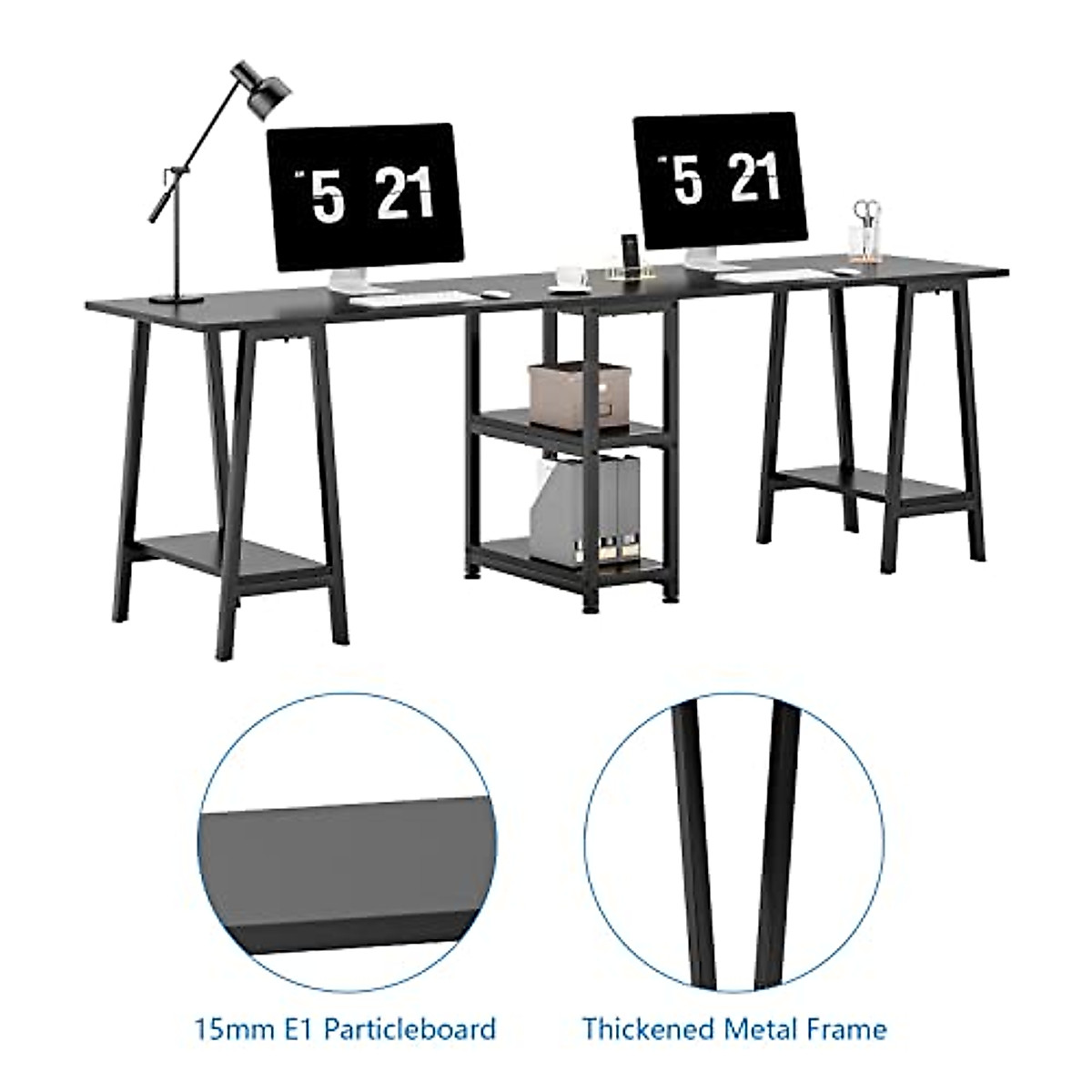 5 21

5 21

15mm E1 Particleboard

Thickened Metal Frame