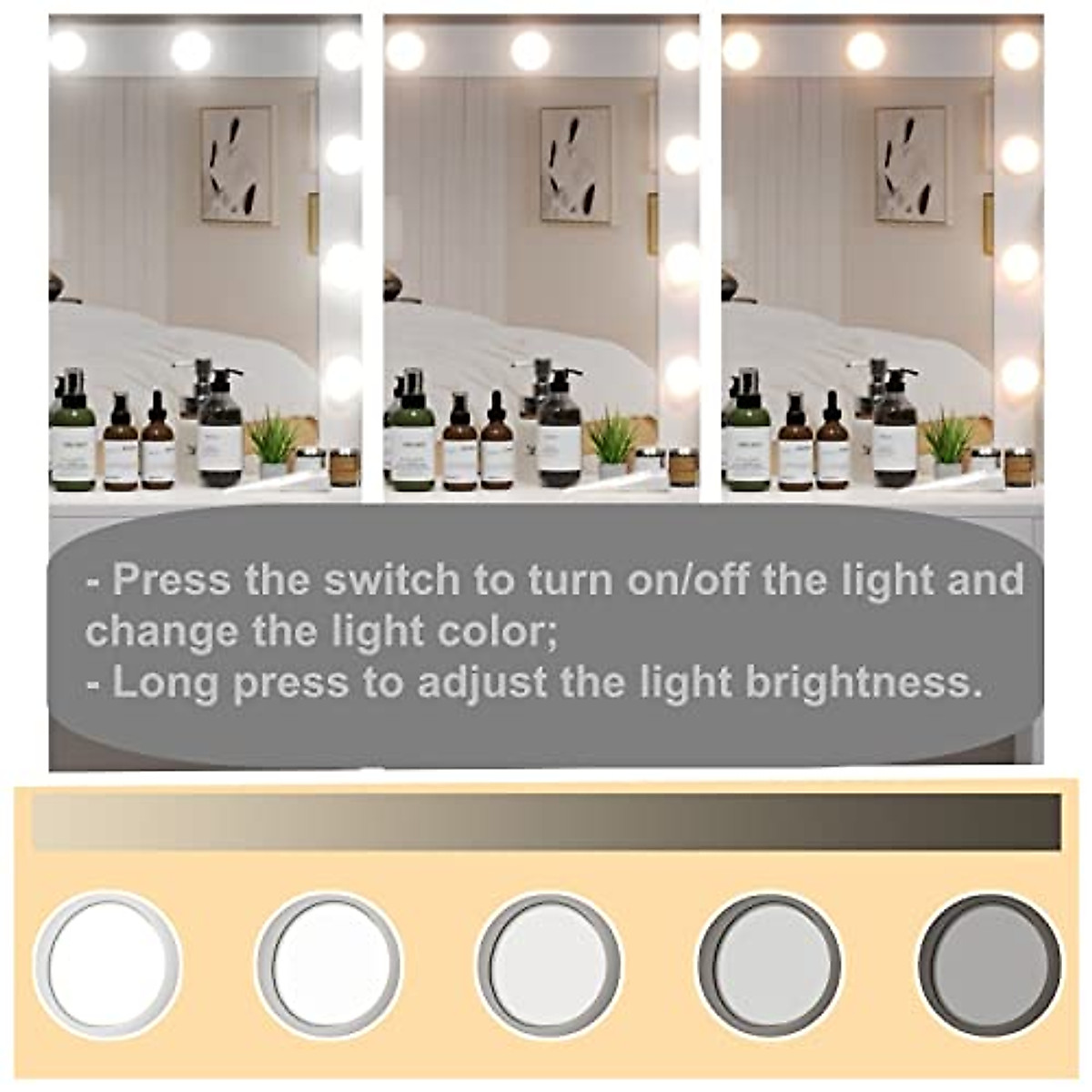 - Press the switch to turn on/off the light and change the light color;
- Long press to adjust the light brightness.