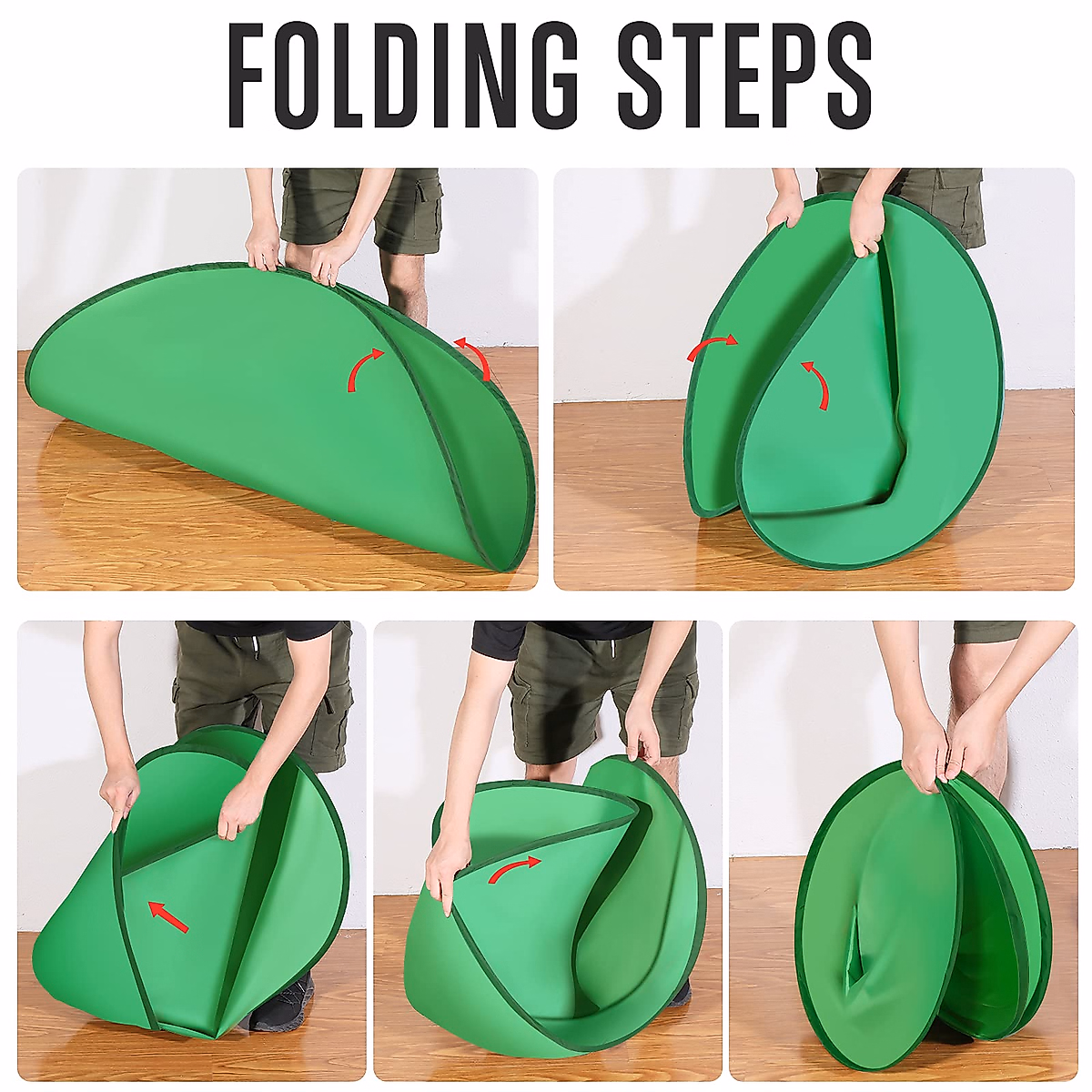 FOLDING STEPS