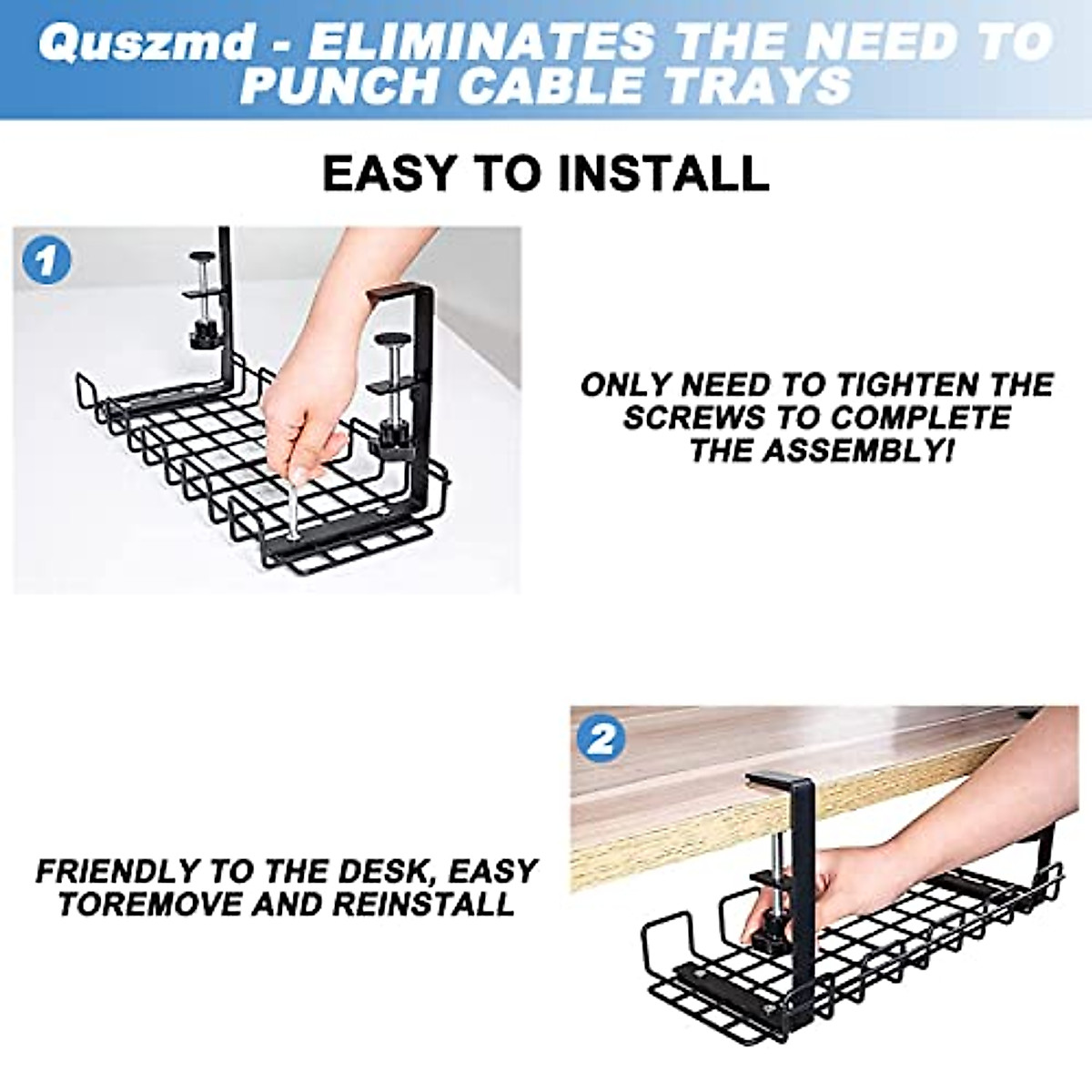 Quszmd - ELIMINATES THE NEED TO PUNCH CABLE TRAYS

EASY TO INSTALL

1

ONLY NEED TO TIGHTEN THE SCREWS TO COMPLETE THE ASSEMBLY!

2

FRIENDLY TO THE DESK, EASY TOREMOVE AND REINSTALL