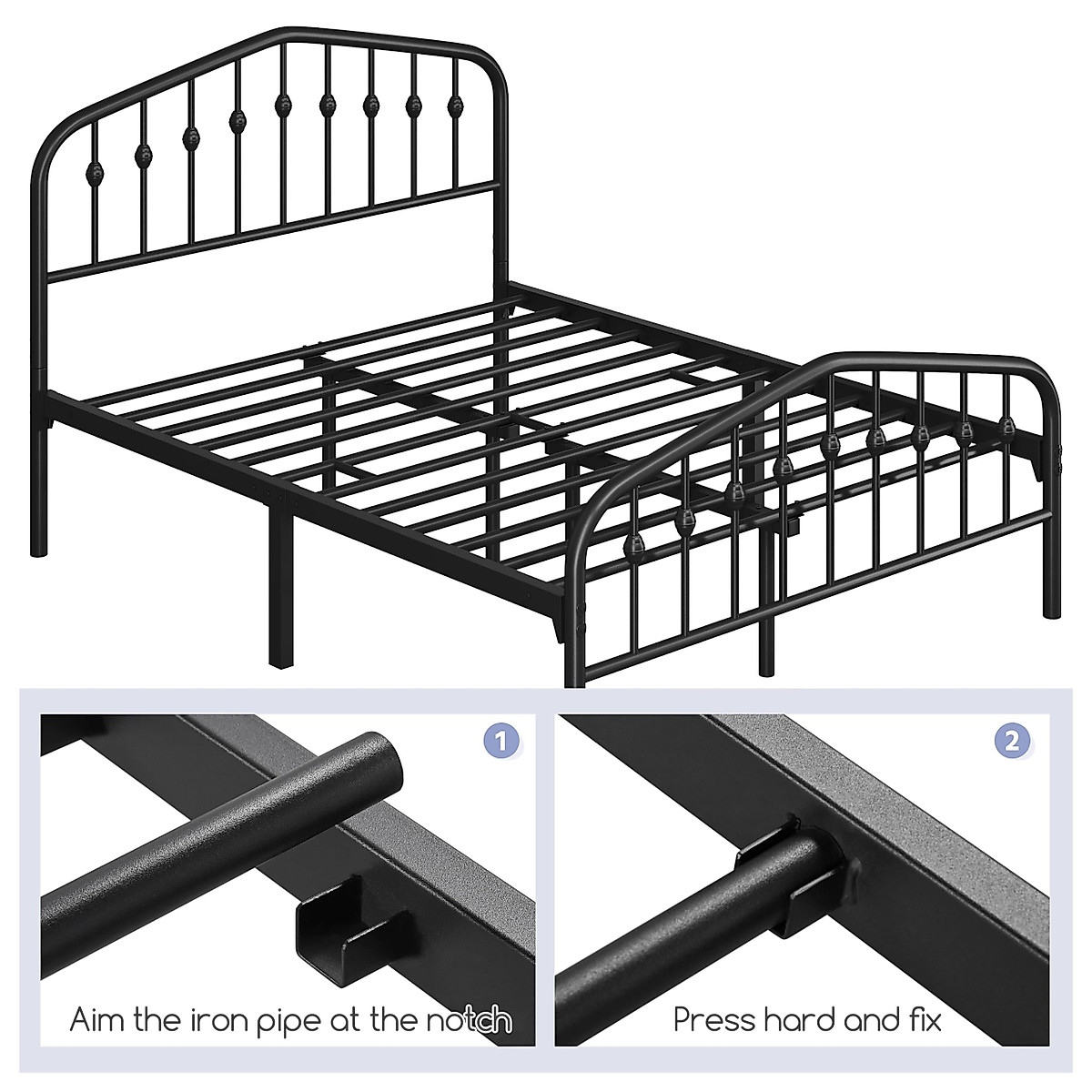 1

Aim the iron pipe at the notch

2

Press hard and fix