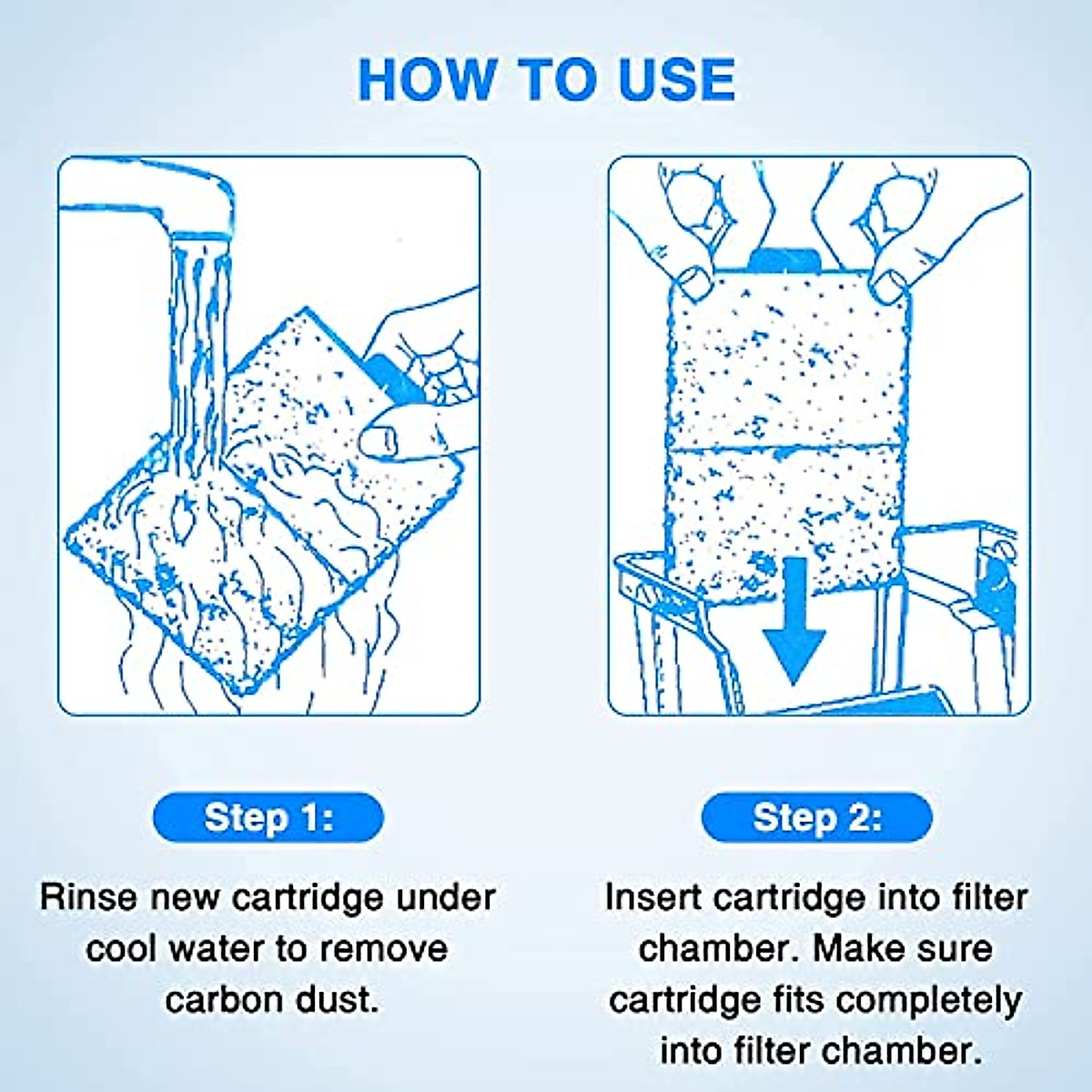 HOW TO USE

Step 1:

Rinse new cartridge under cool water to remove carbon dust.

Step 2:

Insert cartridge into filter chamber. Make sure cartridge fits completely into filter chamber.