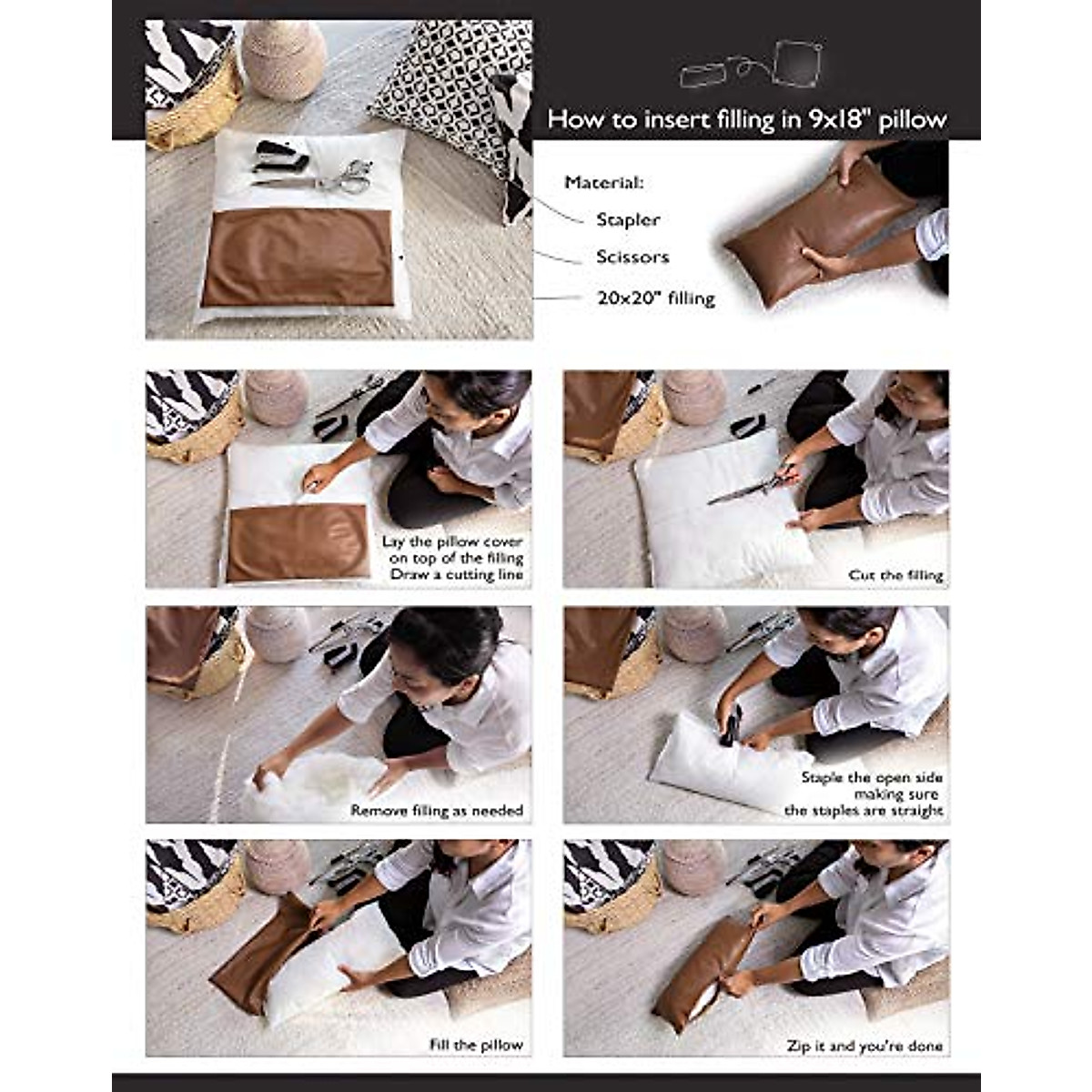 How to insert filling in 9x18" pillow

Material:
Stapler
Scissors
20x20" filling

Lay the pillow cover on top of the filling
Draw a cutting line

Cut the filling

Remove filling as needed

Staple the open side making sure the staples are straight

Fill the pillow

Zip it and you're done