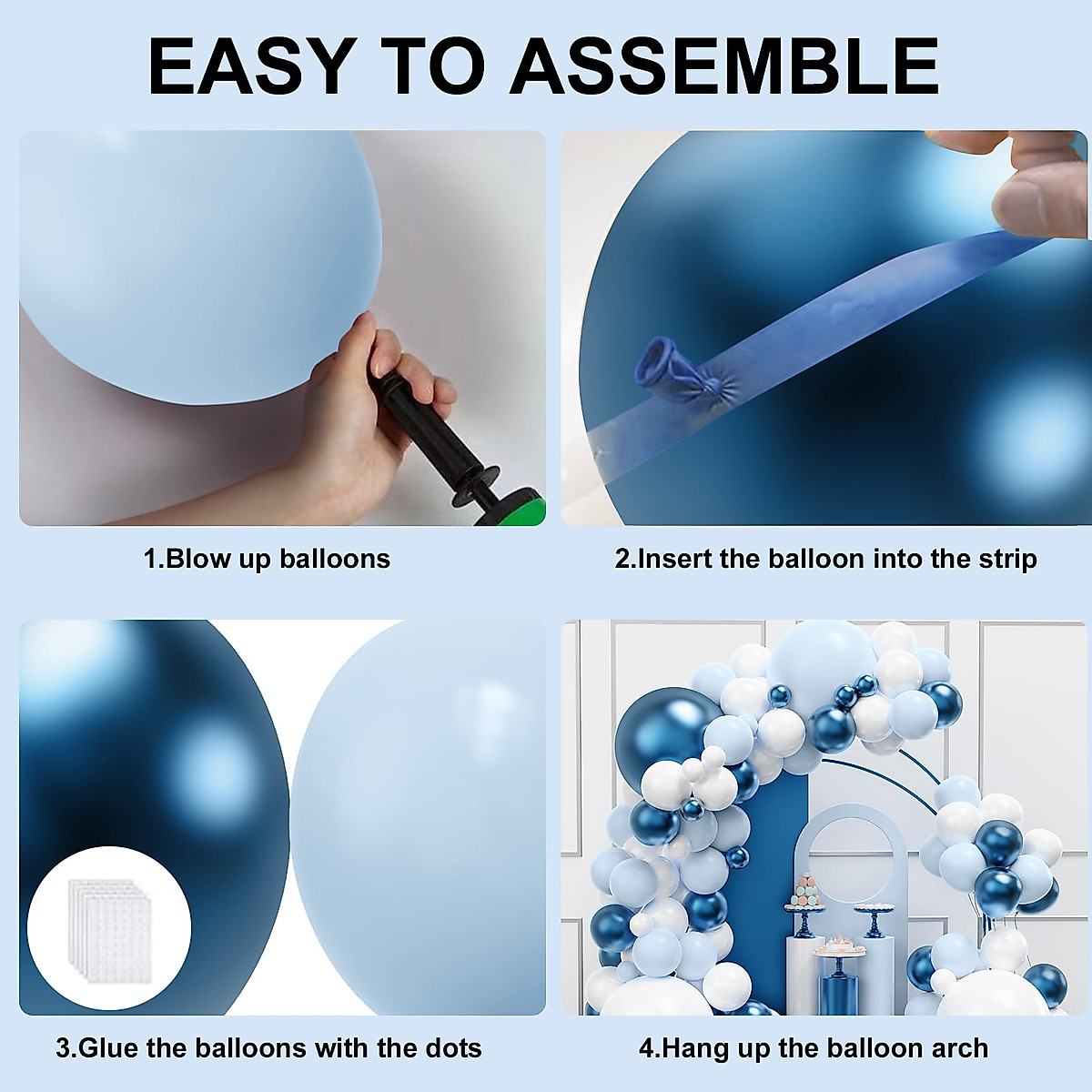 EASY TO ASSEMBLE

1.Blow up balloons

2.Insert the balloon into the strip

3.Glue the balloons with the dots

4.Hang up the balloon arch