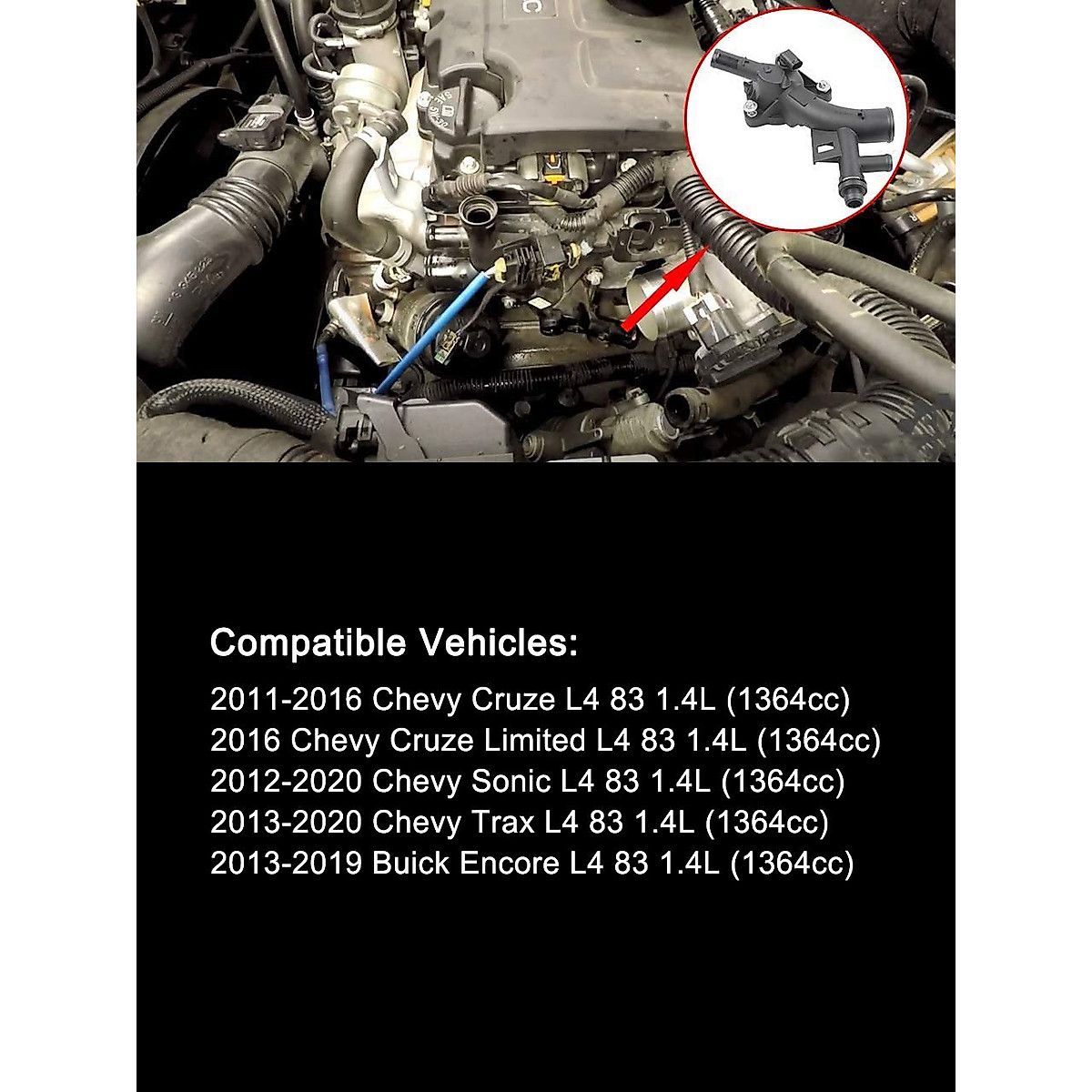 Compatible Vehicles:

2011-2016 Chevy Cruze L4 83 1.4L (1364cc)
2016 Chevy Cruze Limited L4 83 1.4L (1364cc)
2012-2020 Chevy Sonic L4 83 1.4L (1364cc)
2013-2020 Chevy Trax L4 83 1.4L (1364cc)
2013-2019 Buick Encore L4 83 1.4L (1364cc)