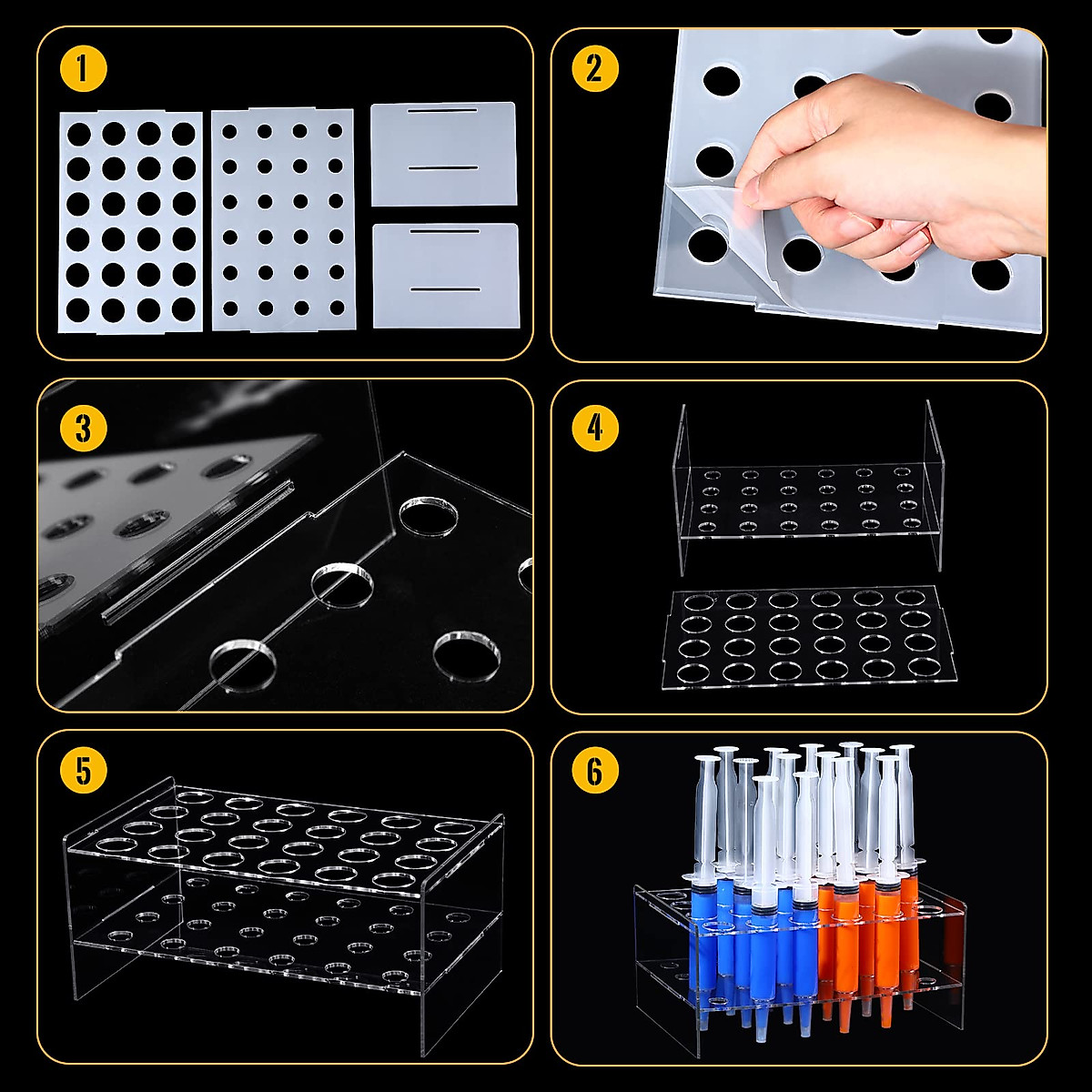 1

2

3

4

5

6