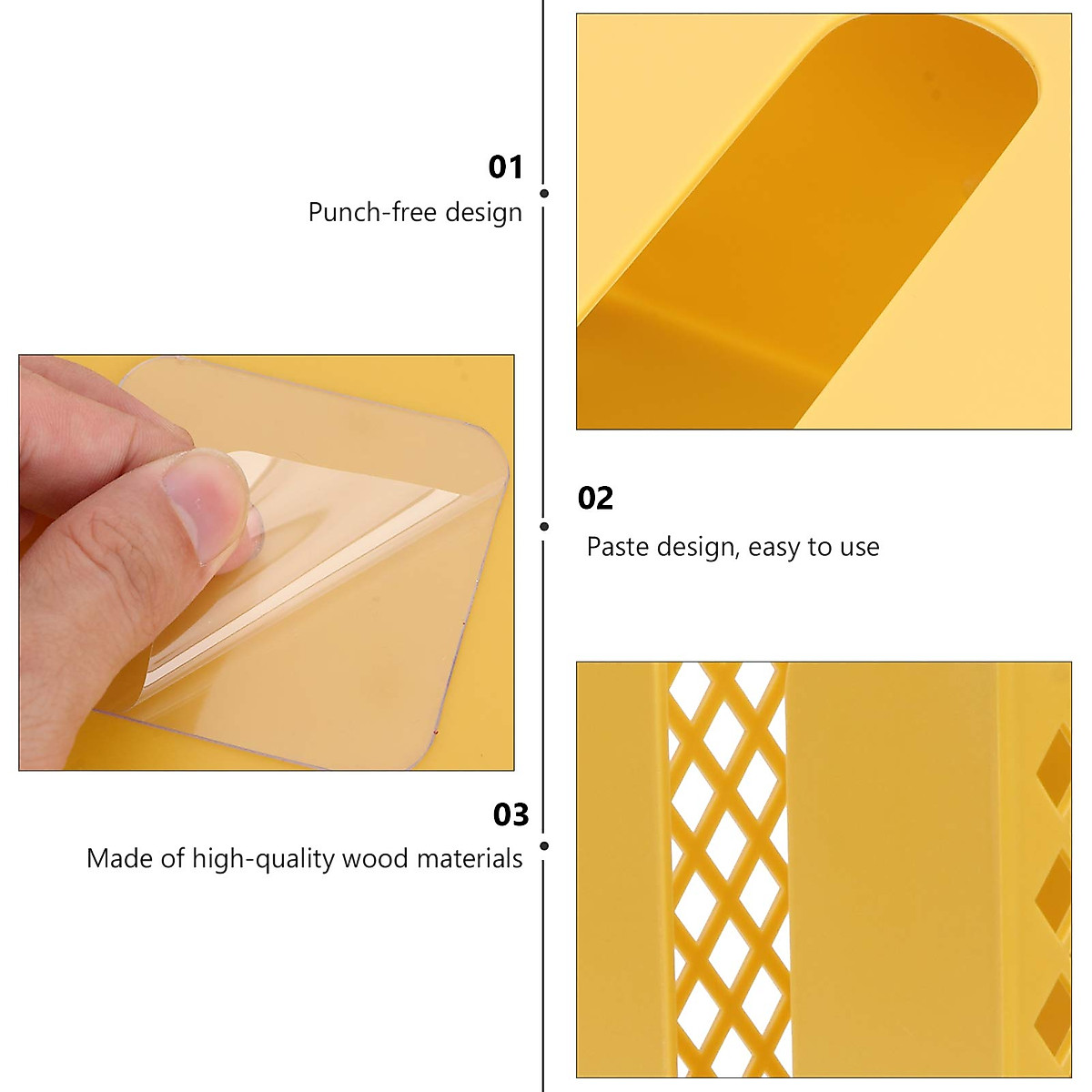 01
Punch-free design

02
Paste design, easy to use

03
Made of high-quality wood materials