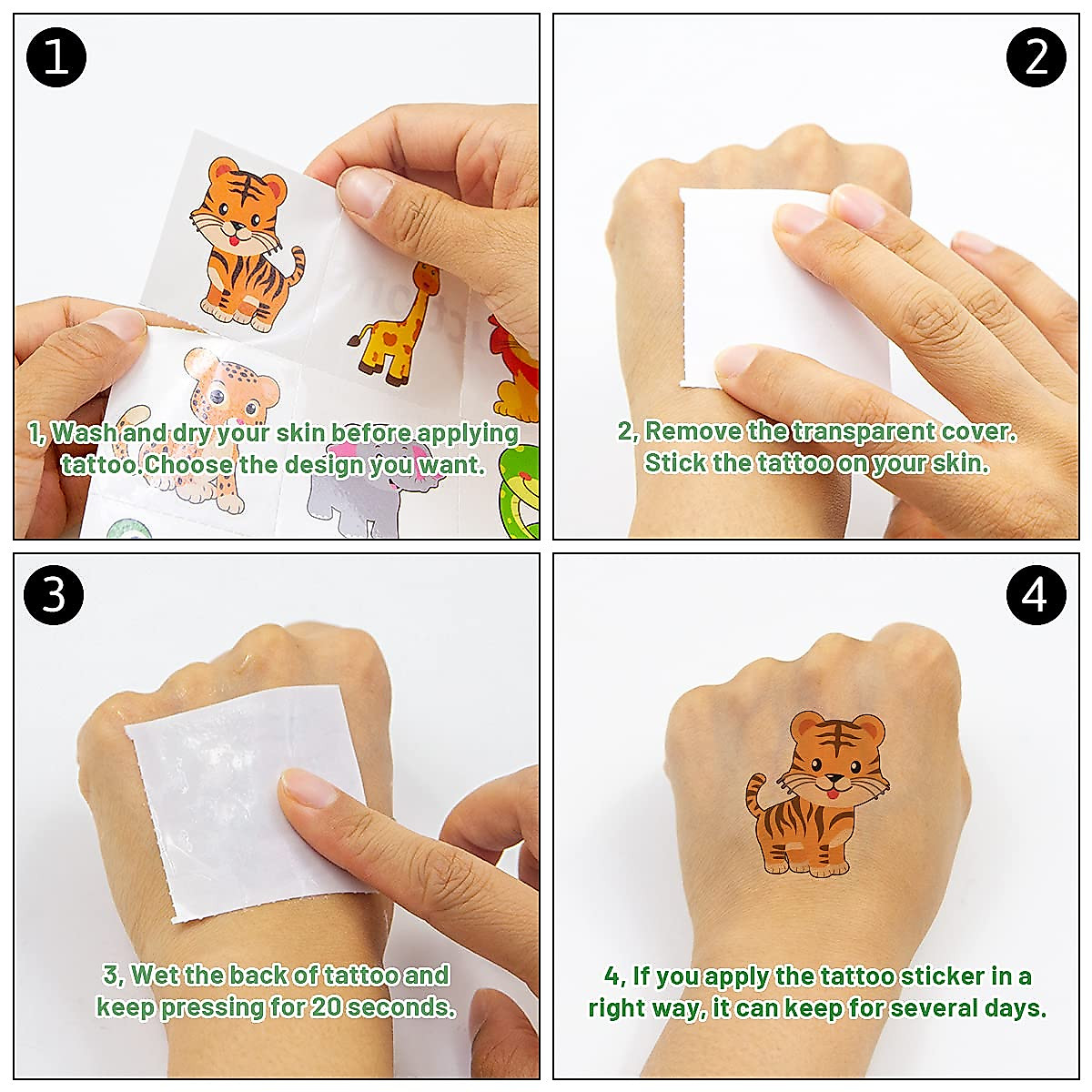 1

1, Wash and dry your skin before applying tattoo.Choose the design you want.

2

2, Remove the transparent cover. Stick the tattoo on your skin.

3

3, Wet the back of tattoo and keep pressing for 20 seconds.

4

4, If you apply the tattoo sticker in a right way, it can keep for several days.