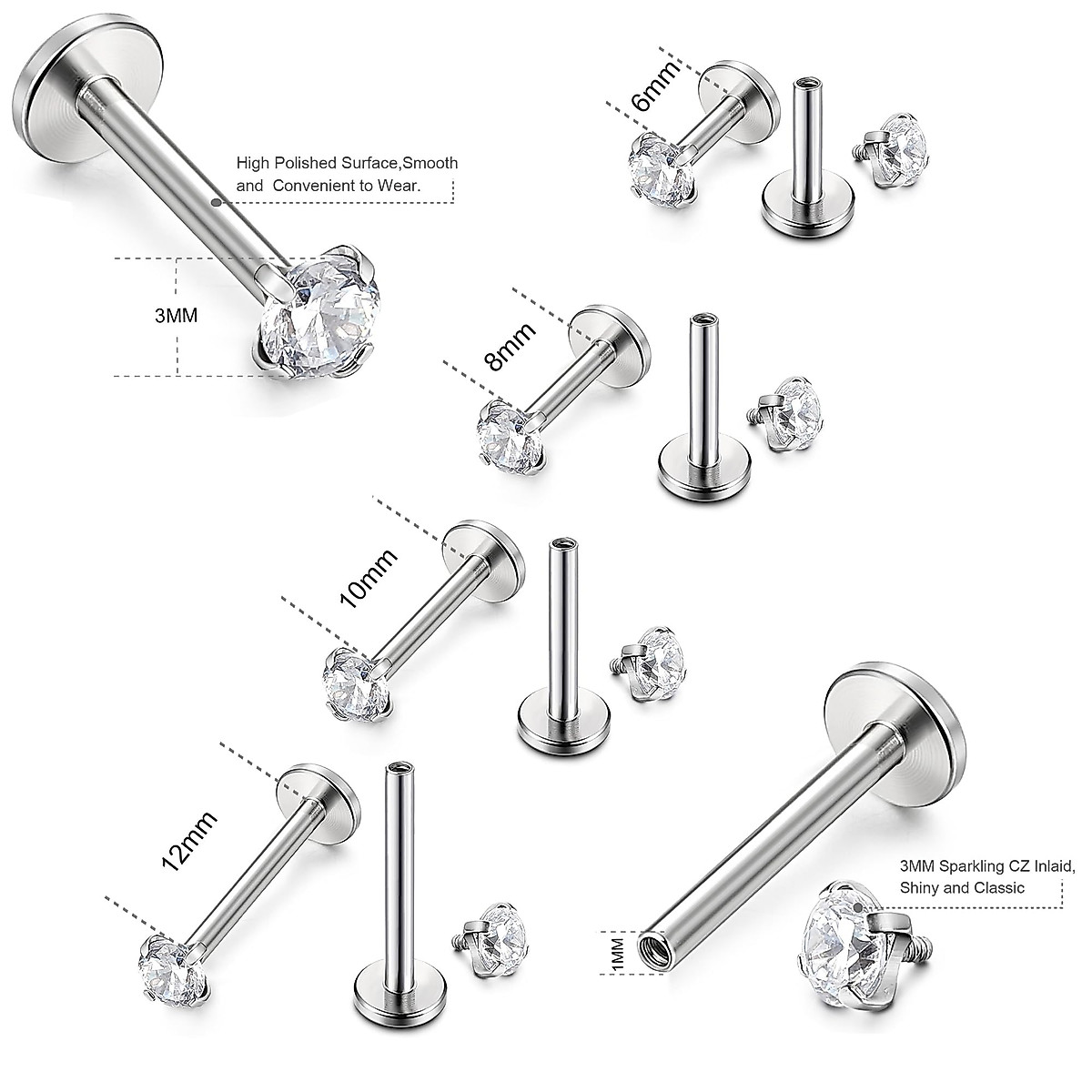 High Polished Surface,Smooth and Convenient to Wear.

3MM

6mm

8mm

10mm

12mm

3MM Sparkling CZ Inlaid, Shiny and Classic

1MM