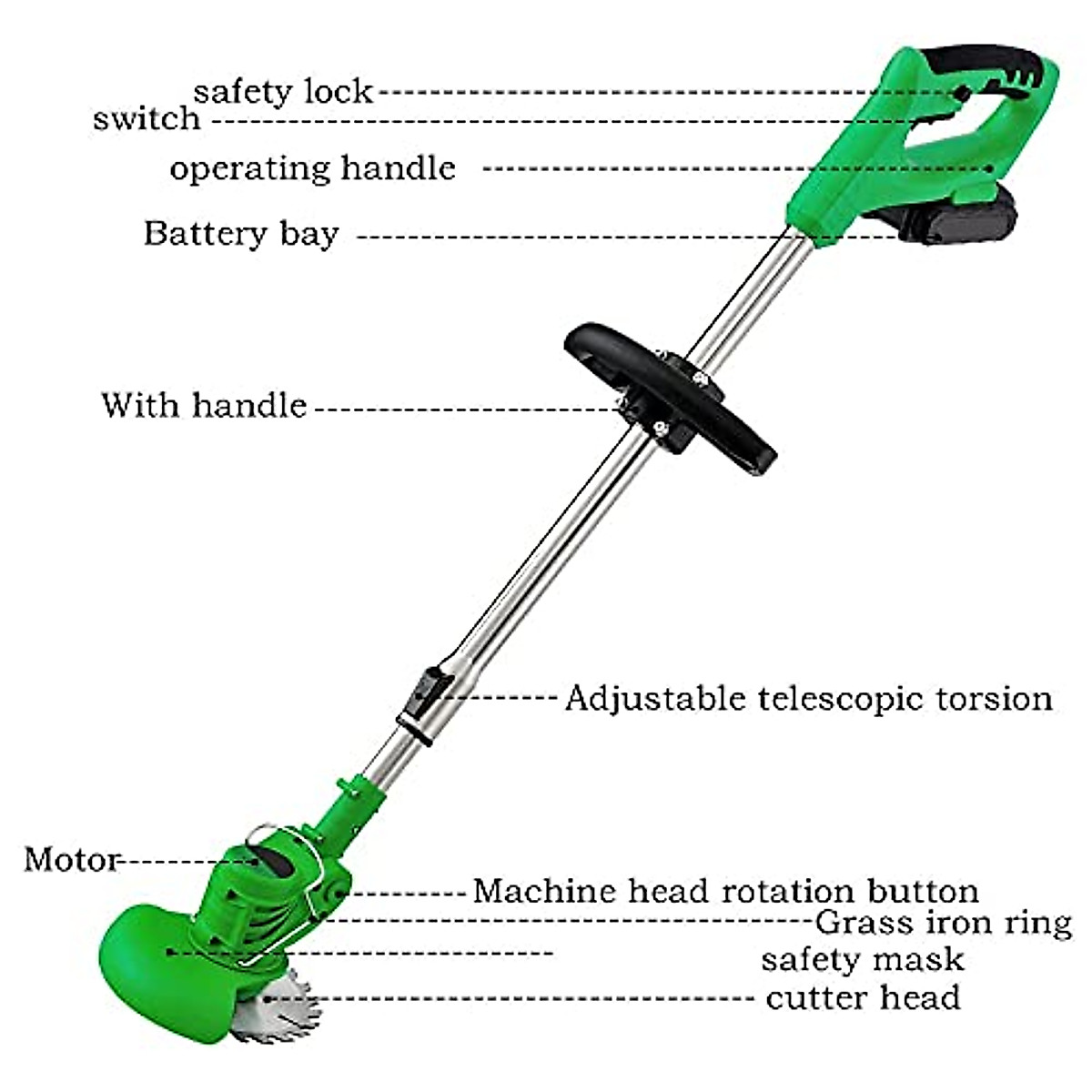 safety lock
switch
operating handle
Battery bay
With handle
Adjustable telescopic torsion
Motor
Machine head rotation button
Grass iron ring
safety mask
cutter head