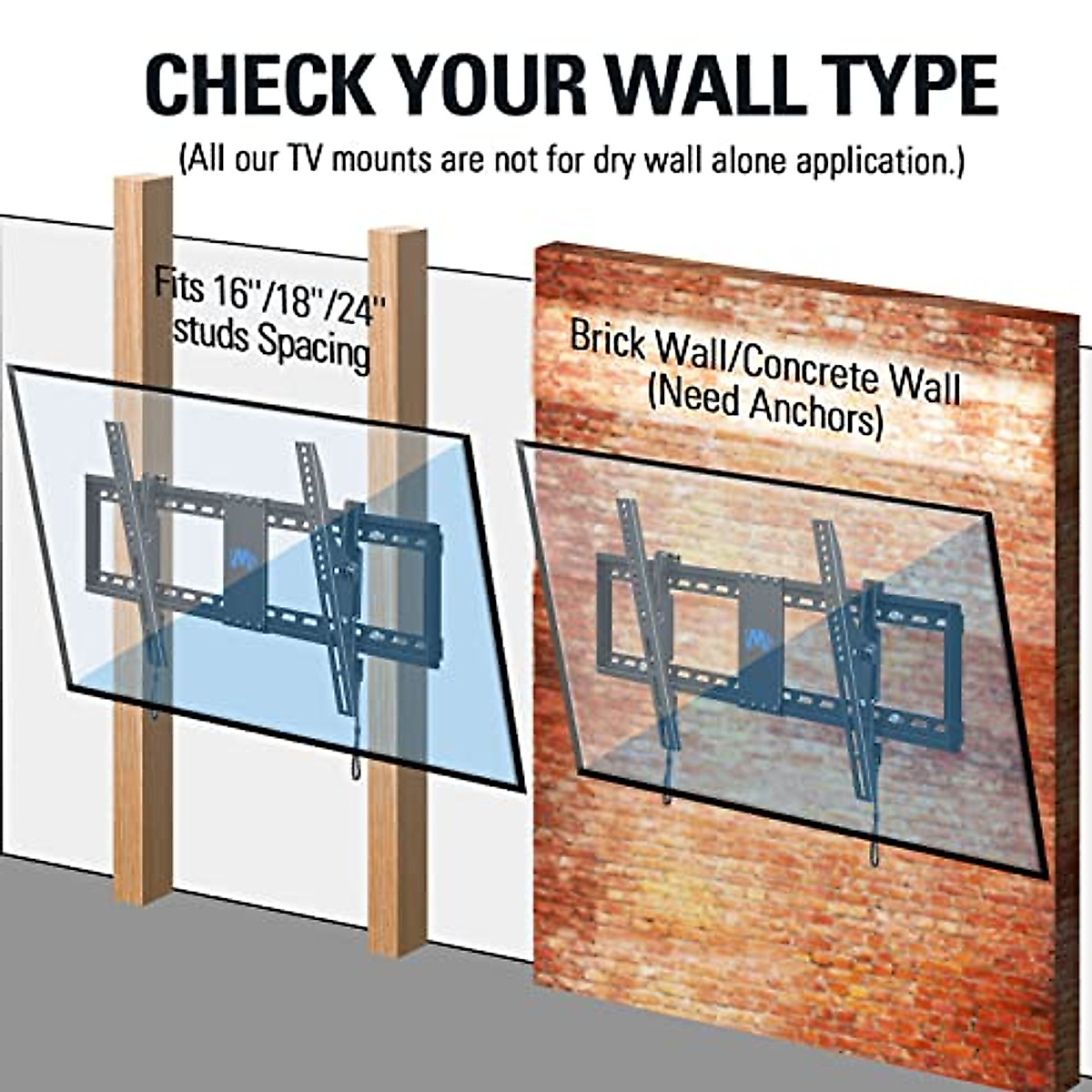 CHECK YOUR WALL TYPE
(All our TV mounts are not for dry wall alone application.)

Fits 16''/18''/24'' studs Spacing

Brick Wall/Concrete Wall (Need Anchors)