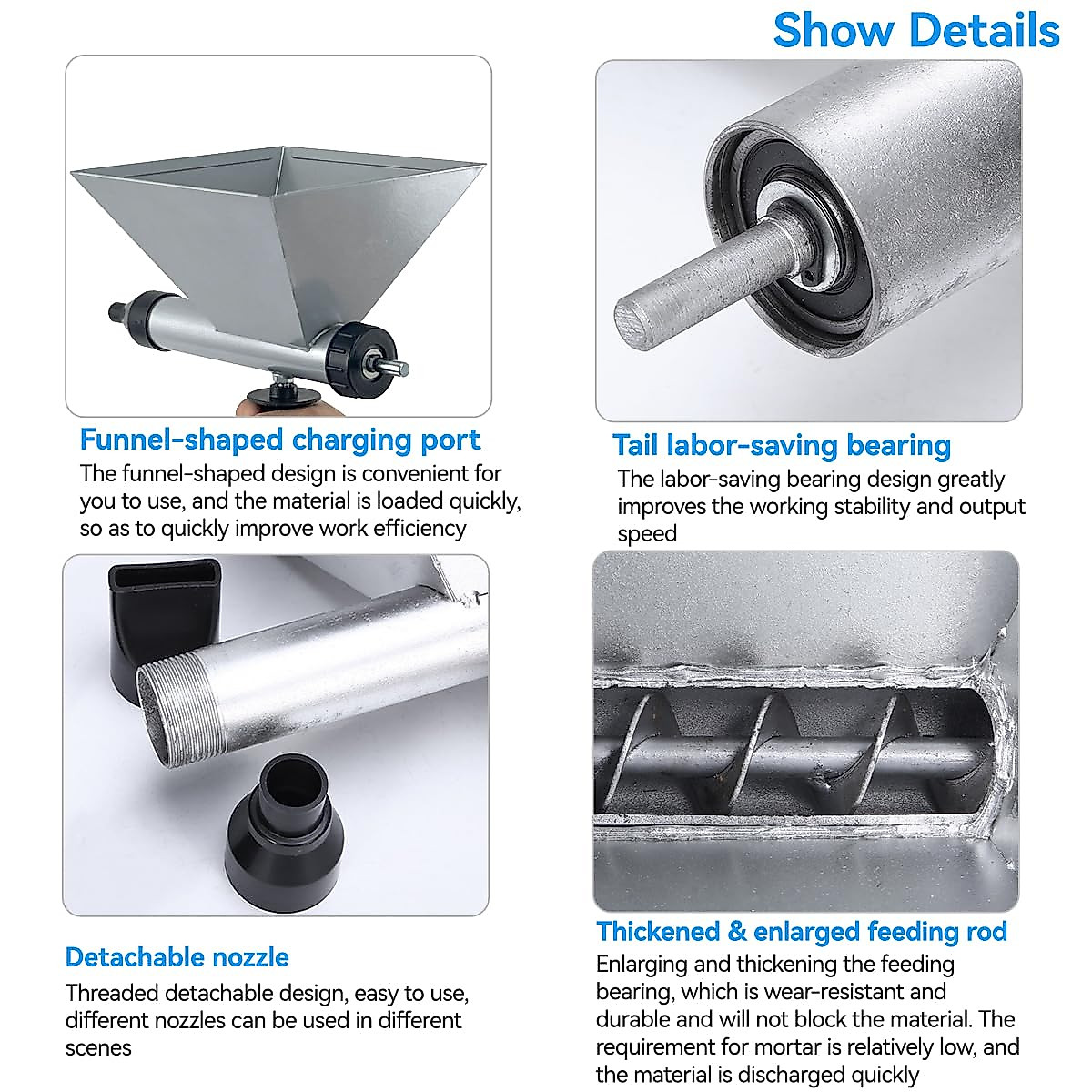 Show Details

Funnel-shaped charging port
The funnel-shaped design is convenient for you to use, and the material is loaded quickly, so as to quickly improve work efficiency

Tail labor-saving bearing
The labor-saving bearing design greatly improves the working stability and output speed

Detachable nozzle
Threaded detachable design, easy to use, different nozzles can be used in different scenes

Thickened & enlarged feeding rod
Enlarging and thickening the feeding bearing, which is wear-resistant and durable and will not block the material. The requirement for mortar is relatively low, and the material is discharged quickly