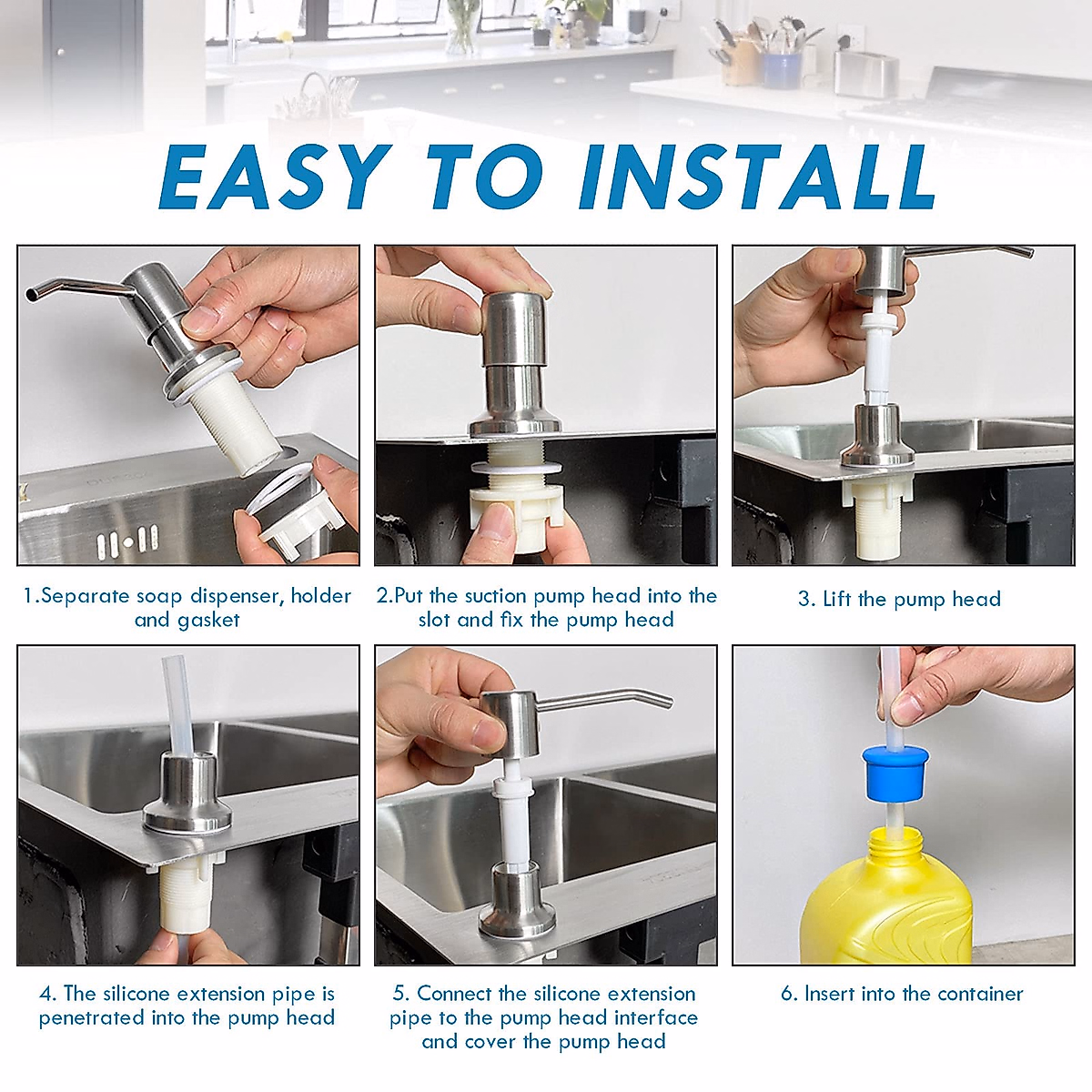 EASY TO INSTALL

1.Separate soap dispenser, holder and gasket

2.Put the suction pump head into the slot and fix the pump head

3. Lift the pump head

4. The silicone extension pipe is penetrated into the pump head

5. Connect the silicone extension pipe to the pump head interface and cover the pump head

6. Insert into the container