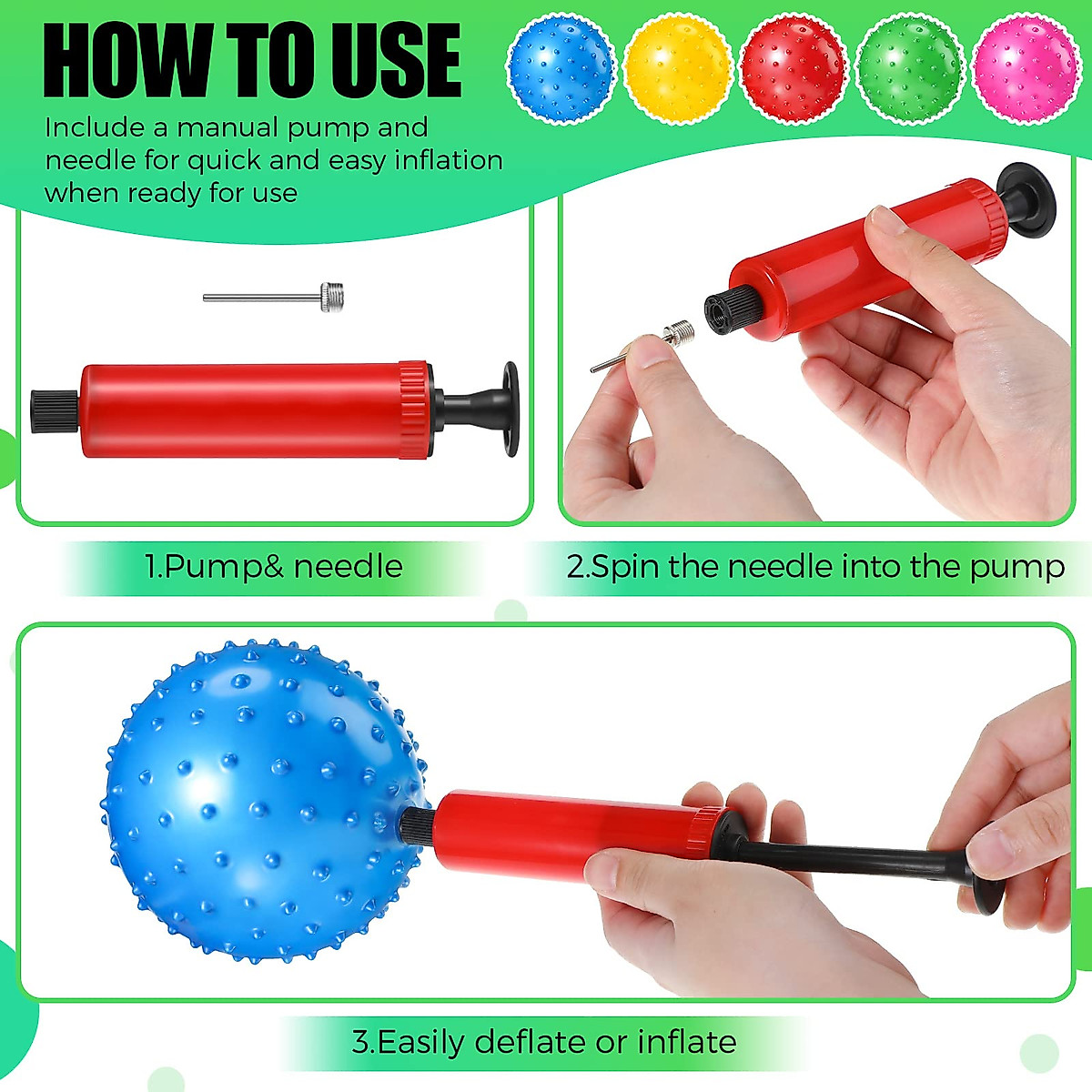 HOW TO USE

Include a manual pump and needle for quick and easy inflation when ready for use

1.Pump& needle

2.Spin the needle into the pump

3.Easily deflate or inflate