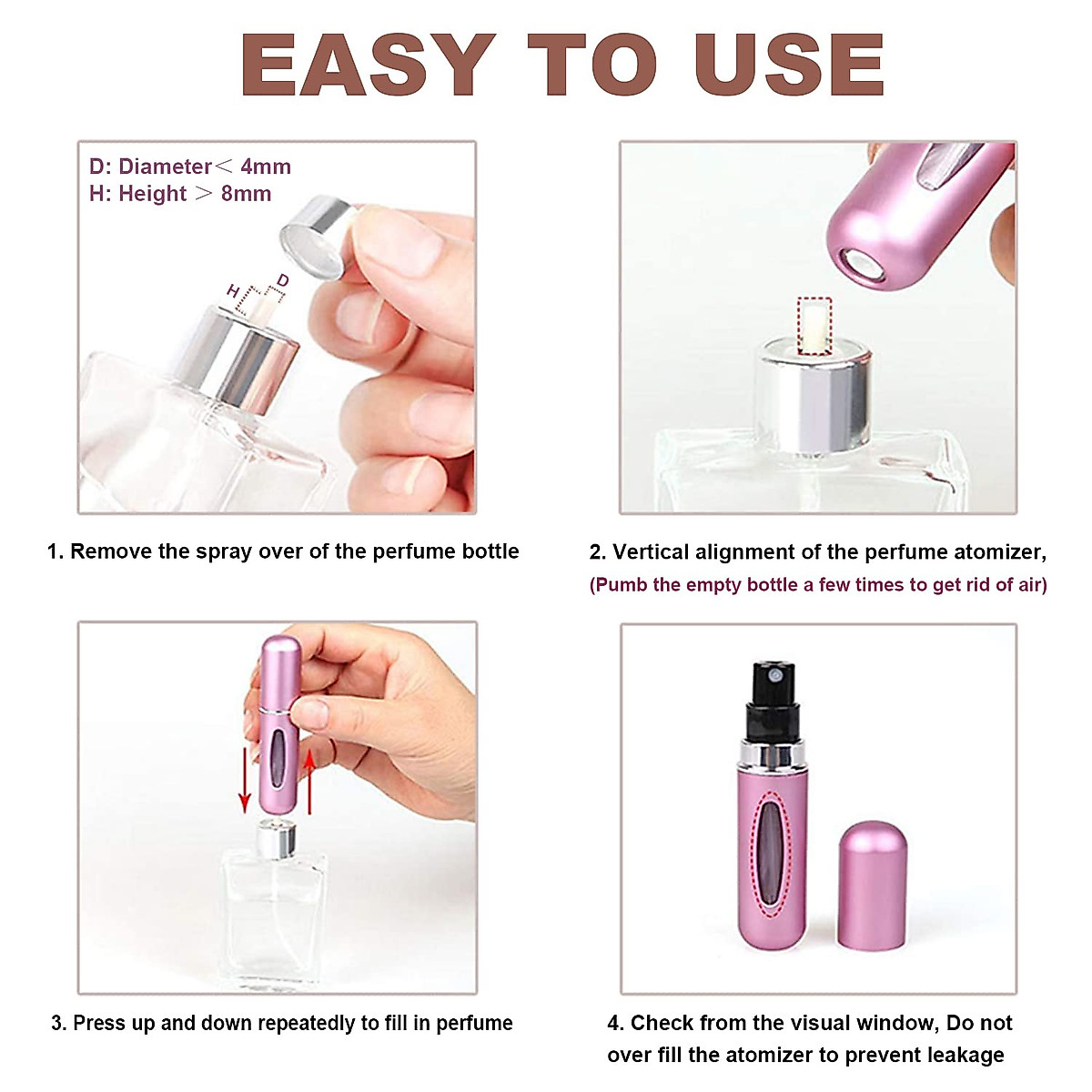 EASY TO USE

D: Diameter < 4mm
H: Height > 8mm

H D

1. Remove the spray over of the perfume bottle

2. Vertical alignment of the perfume atomizer,
(Pumb the empty bottle a few times to get rid of air)

3. Press up and down repeatedly to fill in perfume

4. Check from the visual window, Do not over fill the atomizer to prevent leakage