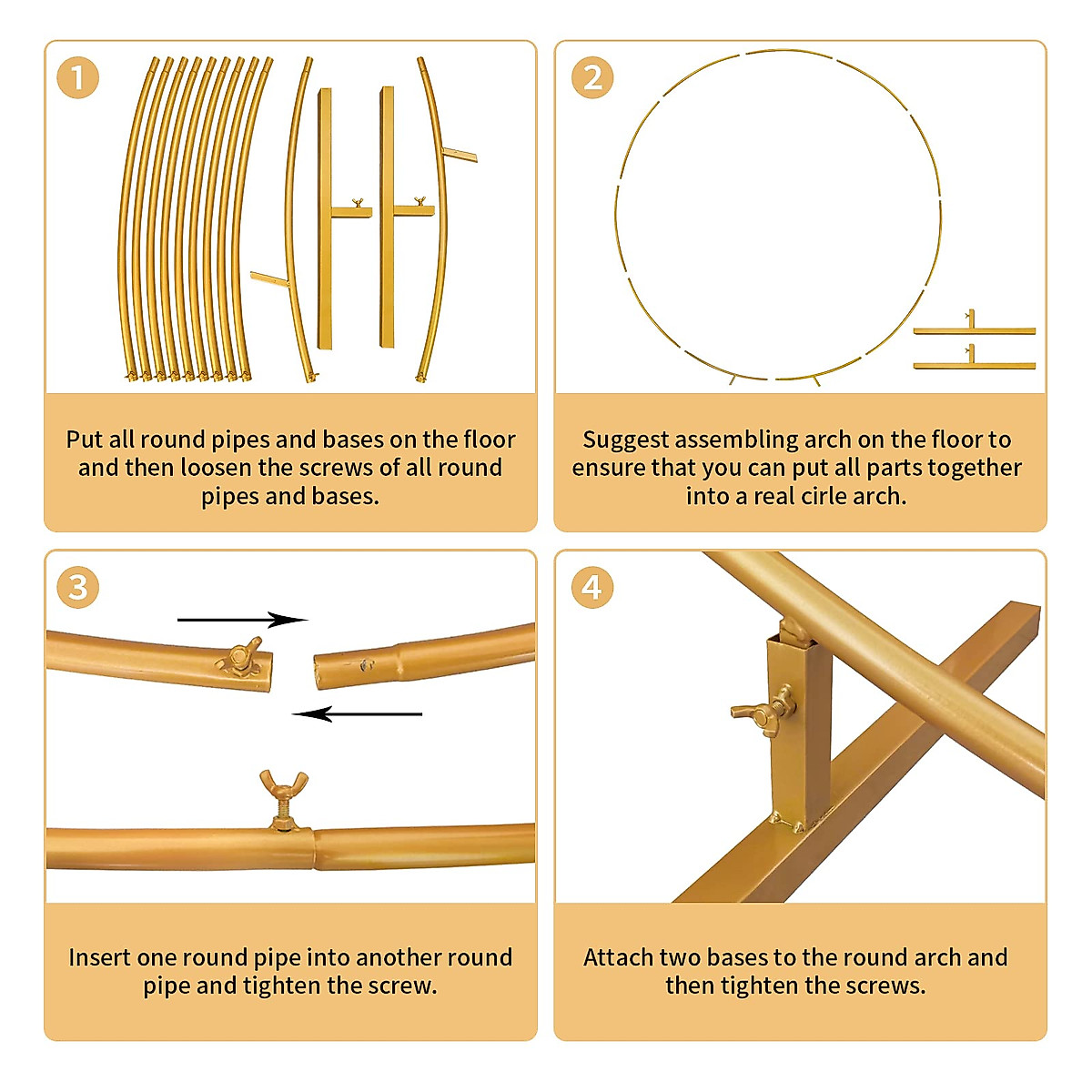 1

Put all round pipes and bases on the floor and then loosen the screws of all round pipes and bases.

2

Suggest assembling arch on the floor to ensure that you can put all parts together into a real cirle arch.

3

Insert one round pipe into another round pipe and tighten the screw.

4

Attach two bases to the round arch and then tighten the screws.