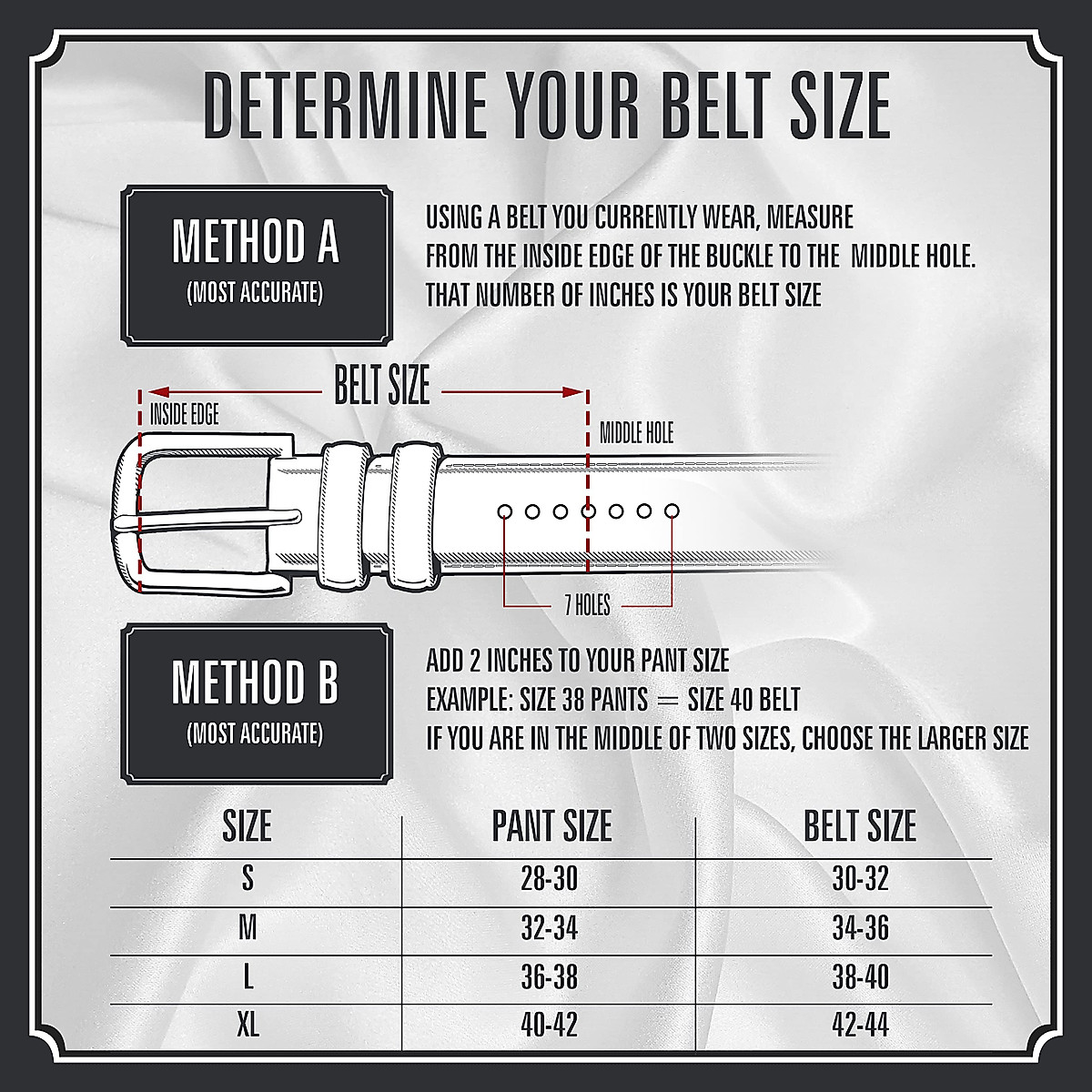 DETERMINE YOUR BELT SIZE

METHOD A
(MOST ACCURATE)

USING A BELT YOU CURRENTLY WEAR, MEASURE FROM THE INSIDE EDGE OF THE BUCKLE TO THE MIDDLE HOLE. THAT NUMBER OF INCHES IS YOUR BELT SIZE

BELT SIZE

INSIDE EDGE

MIDDLE HOLE

7 HOLES

METHOD B
(MOST ACCURATE)

ADD 2 INCHES TO YOUR PANT SIZE
EXAMPLE: SIZE 38 PANTS = SIZE 40 BELT
IF YOU ARE IN THE MIDDLE OF TWO SIZES, CHOOSE THE LARGER SIZE

| SIZE | PANT SIZE | BELT SIZE |
|---|---|---|
| S | 28-30 | 30-32 |
| M | 32-34 | 34-36 |
| L | 36-38 | 38-40 |
| XL | 40-42 | 42-44 |