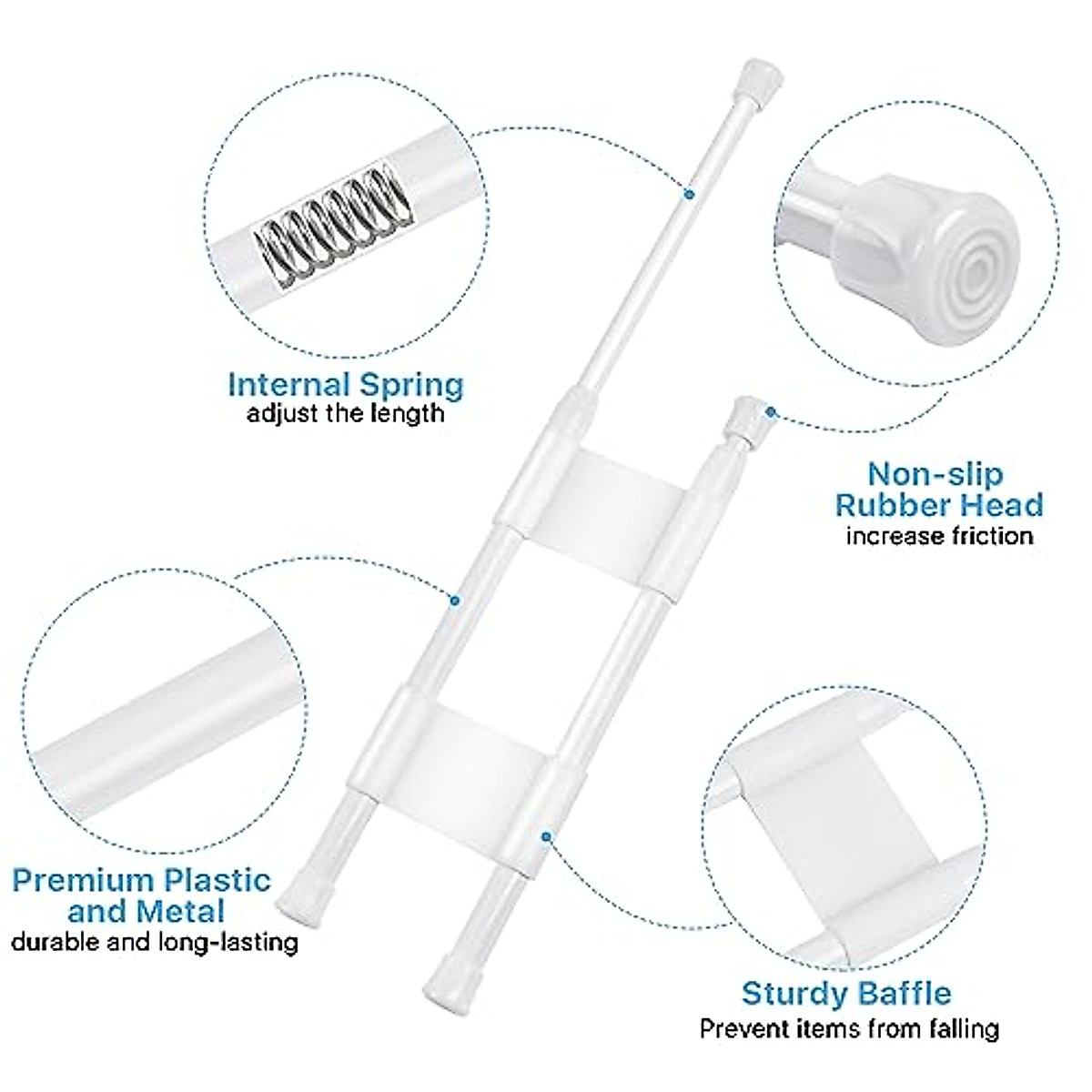 Internal Spring
adjust the length

Non-slip
Rubber Head
increase friction

Premium Plastic
and Metal
durable and long-lasting

Sturdy Baffle
Prevent items from falling