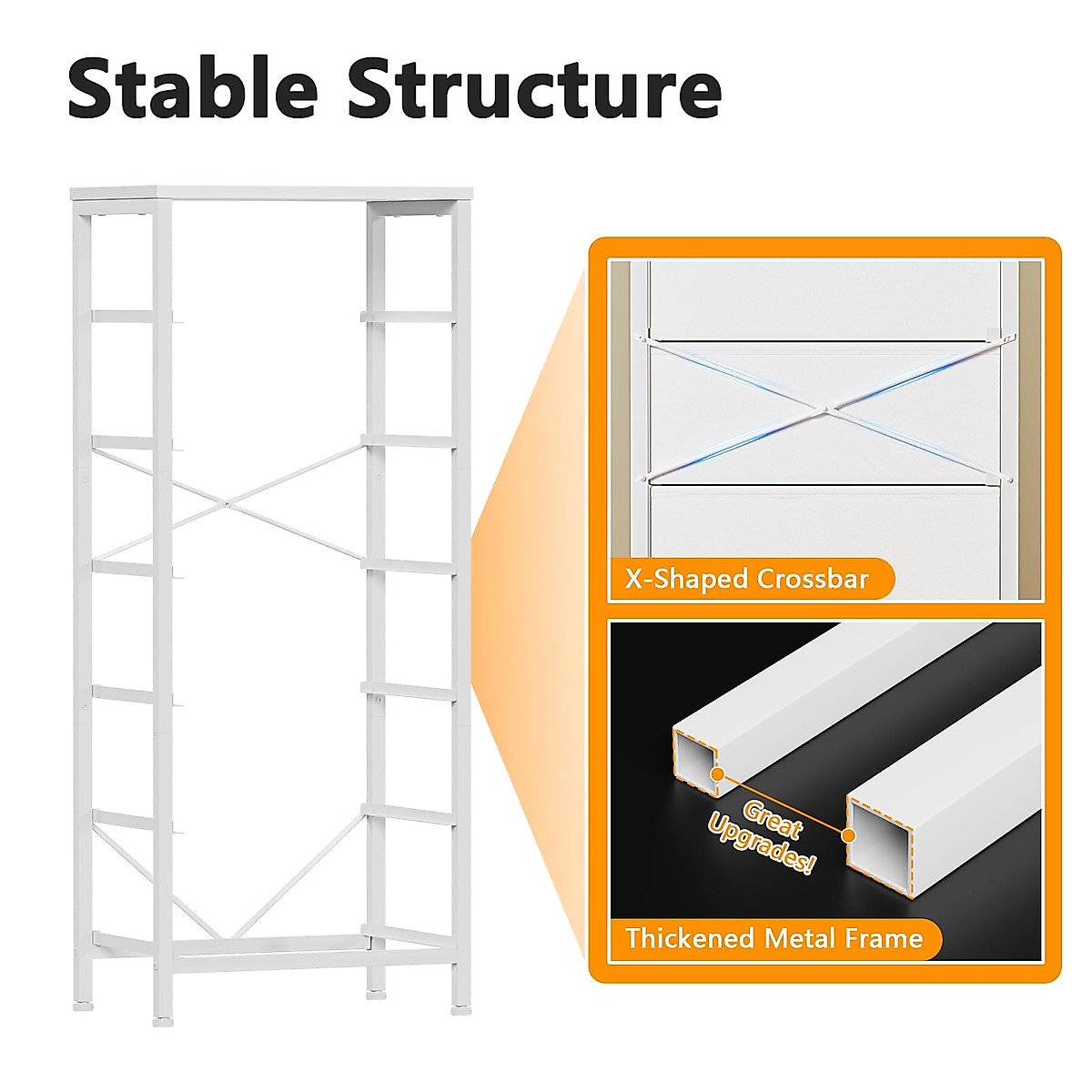 Stable Structure

X-Shaped Crossbar

Great Upgrades!

Thickened Metal Frame