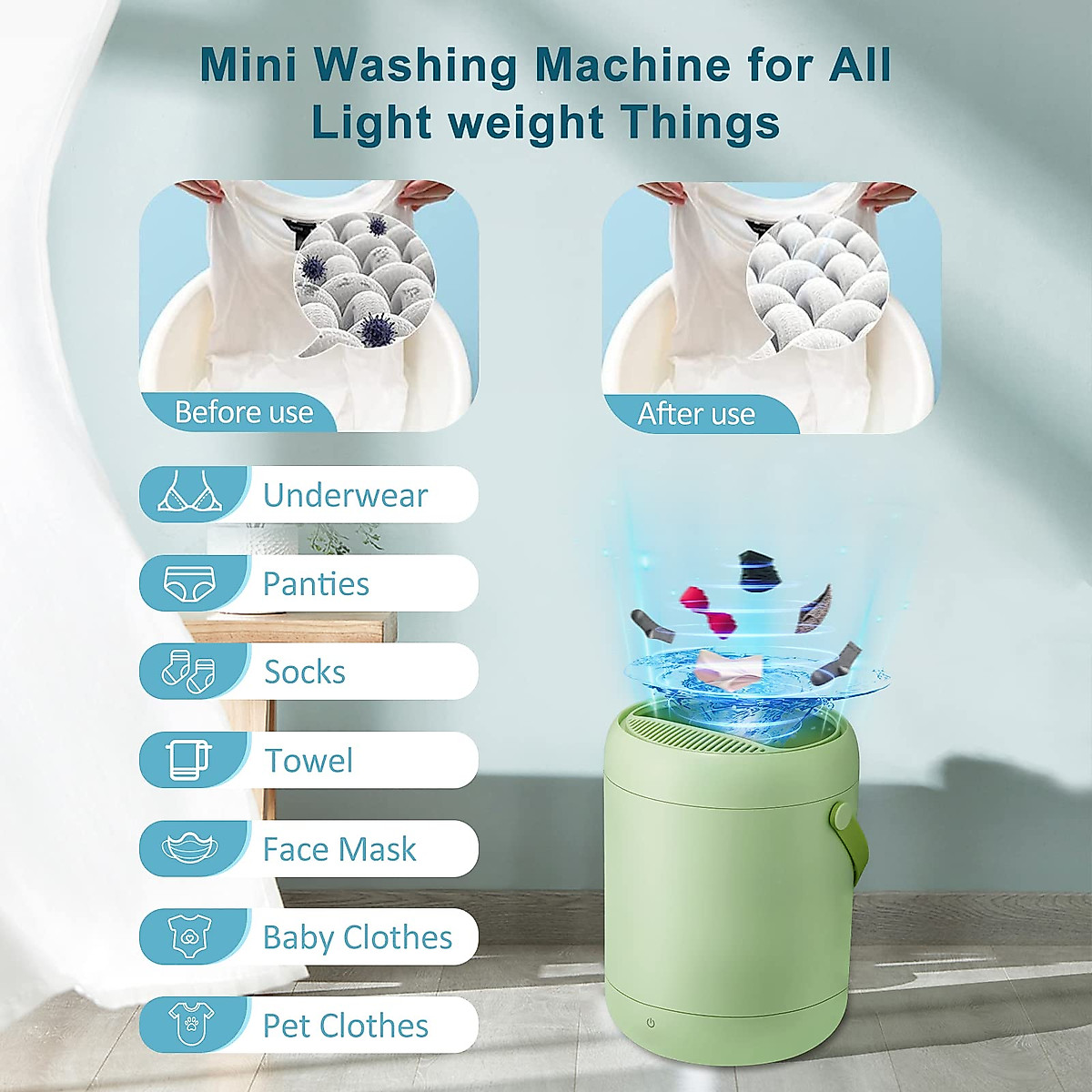 Mini Washing Machine for All Light weight Things

Before use

After use

Underwear

Panties

Socks

Towel

Face Mask

Baby Clothes

Pet Clothes