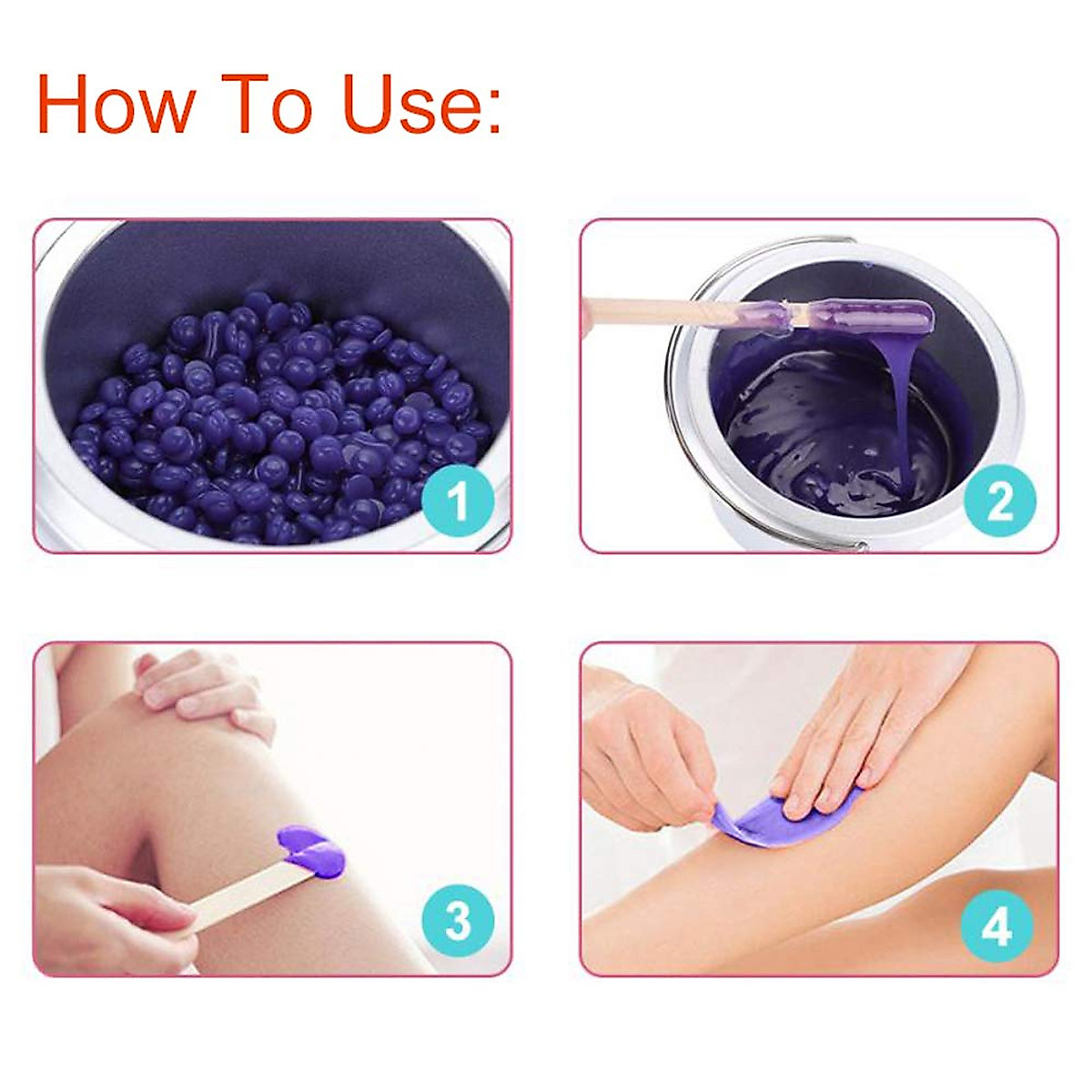 How To Use:

1

2

3

4