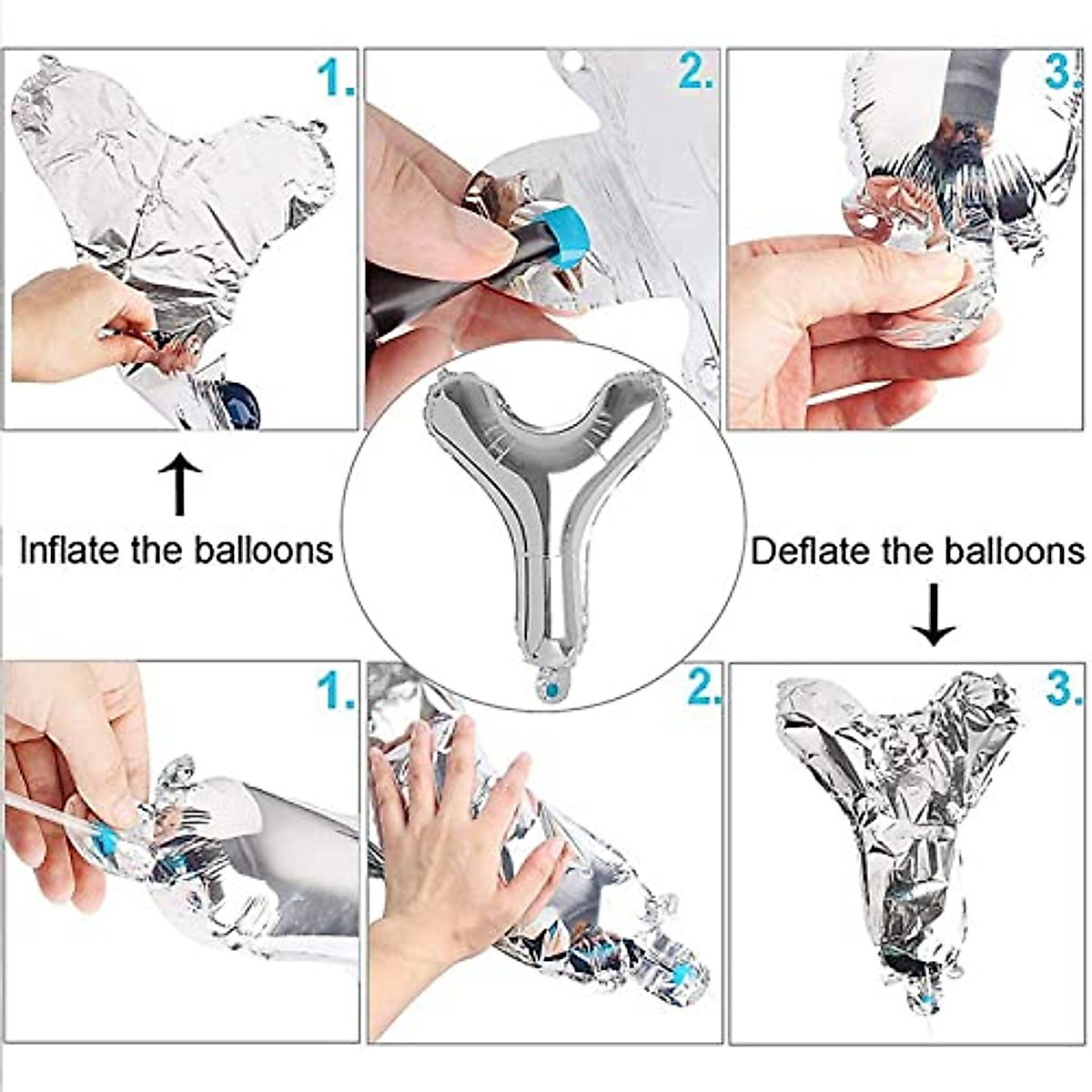 1.

2.

3.

Inflate the balloons

Deflate the balloons

1.

2.

3.