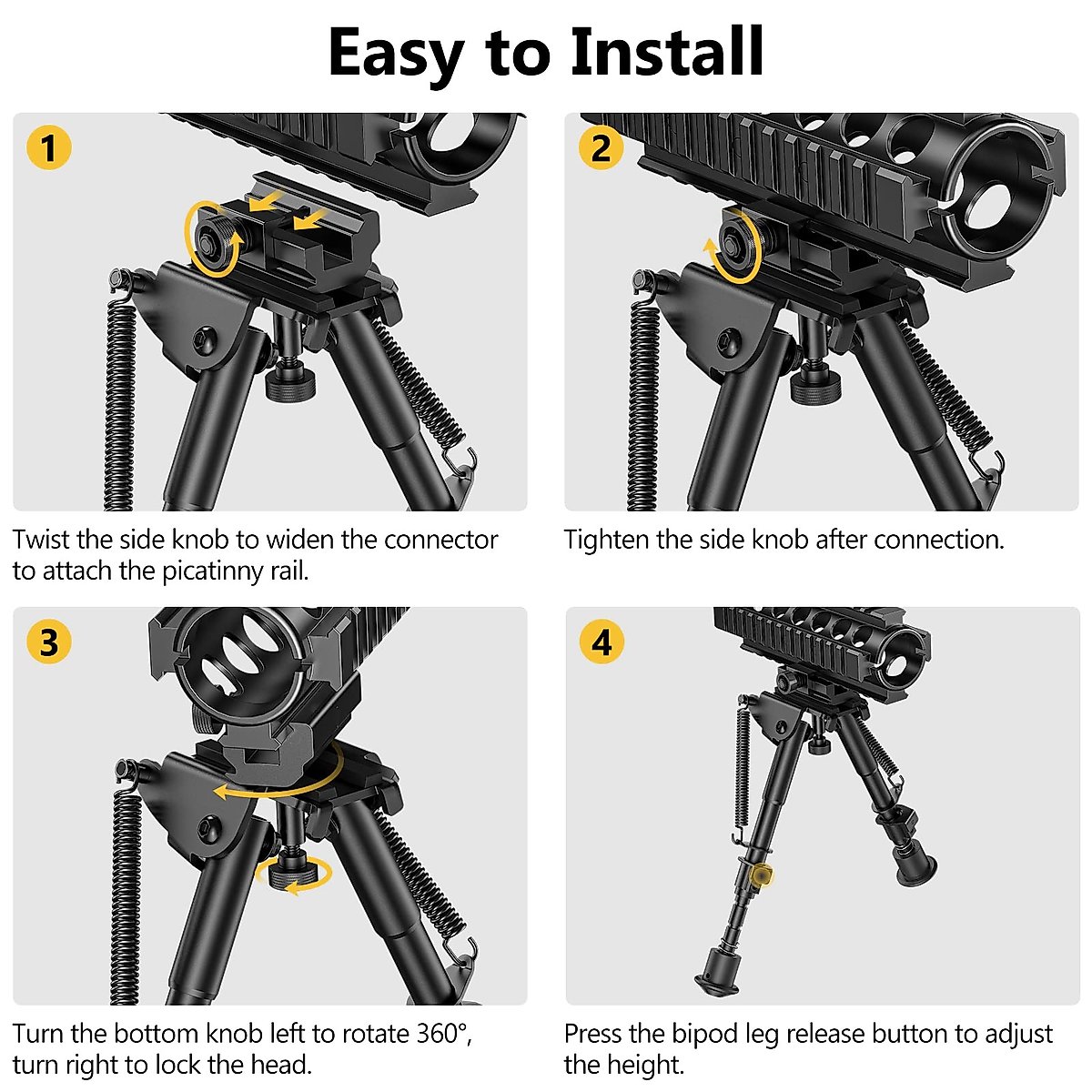 Easy to Install

1

Twist the side knob to widen the connector to attach the picatinny rail.

2

Tighten the side knob after connection.

3

Turn the bottom knob left to rotate 360°, turn right to lock the head.

4

Press the bipod leg release button to adjust the height.