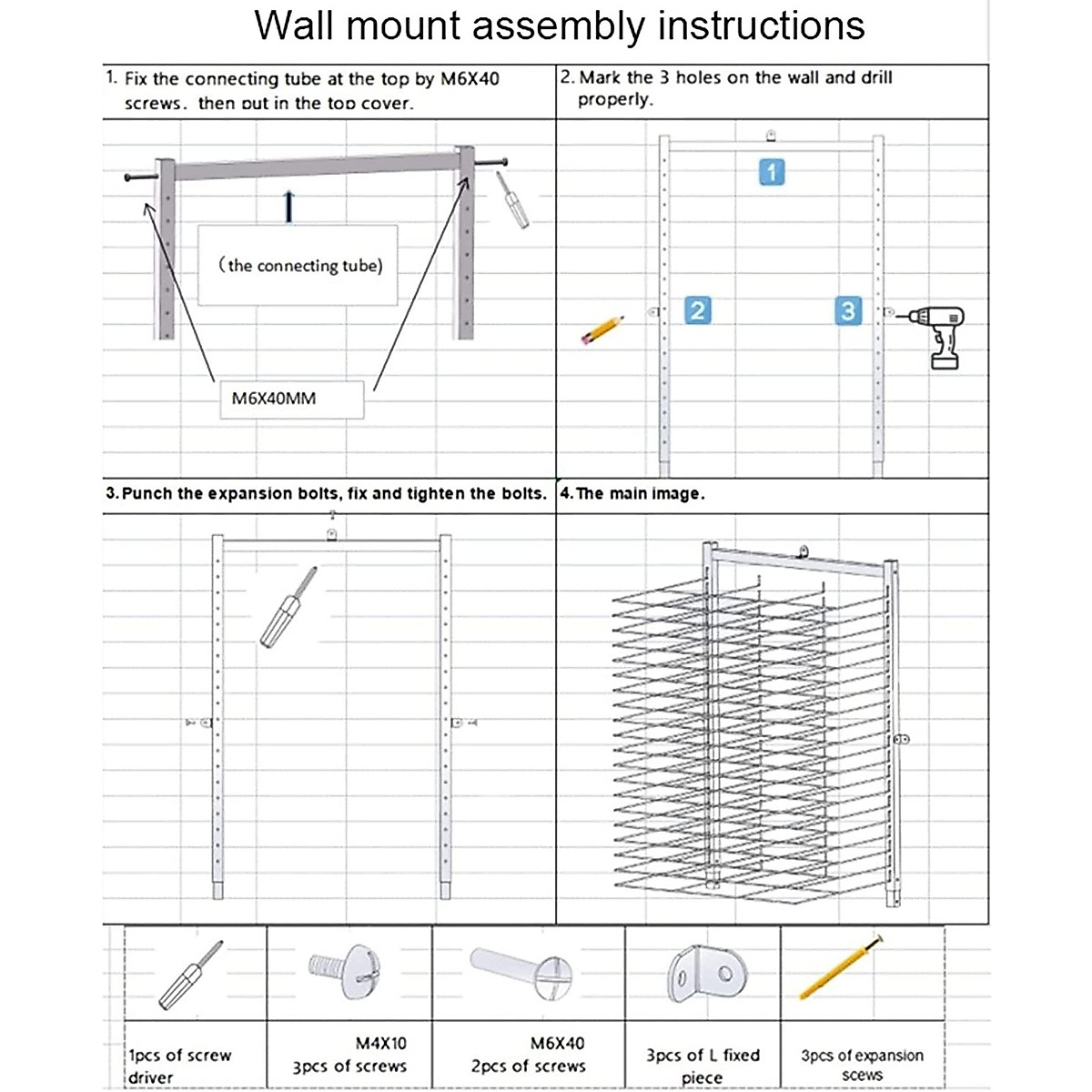 Wall mount assembly instructions

1. Fix the connecting tube at the top by M6X40 screws. then put in the top cover.

(the connecting tube)

M6X40MM

2. Mark the 3 holes on the wall and drill properly.

1

2

3

3. Punch the expansion bolts, fix and tighten the bolts.

4. The main image.

| 1pcs of screw driver | M4X10 3pcs of screws | M6X40 2pcs of screws | 3pcs of L fixed piece | 3pcs of expansion scews |
|---|---|---|---|---|