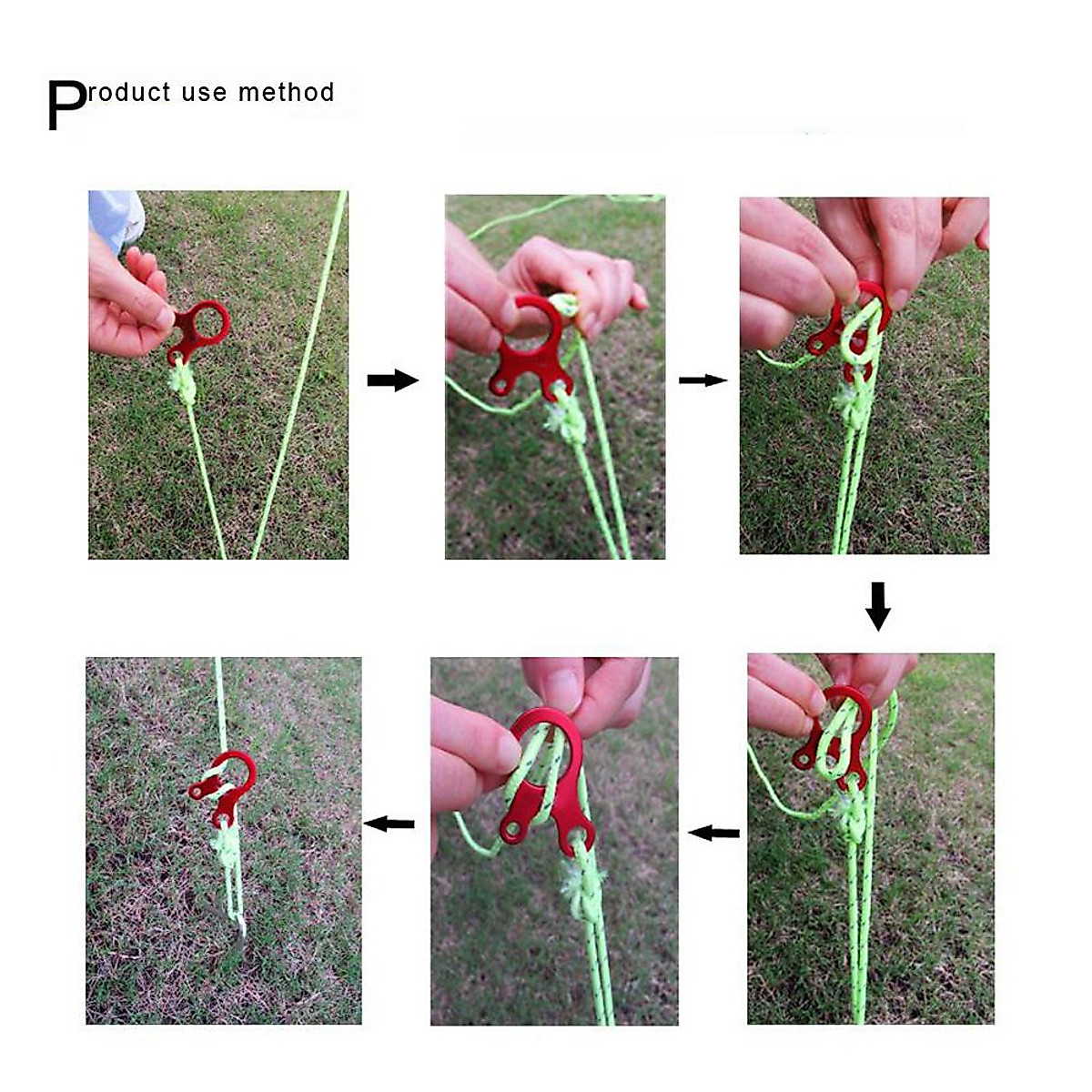 Product use method