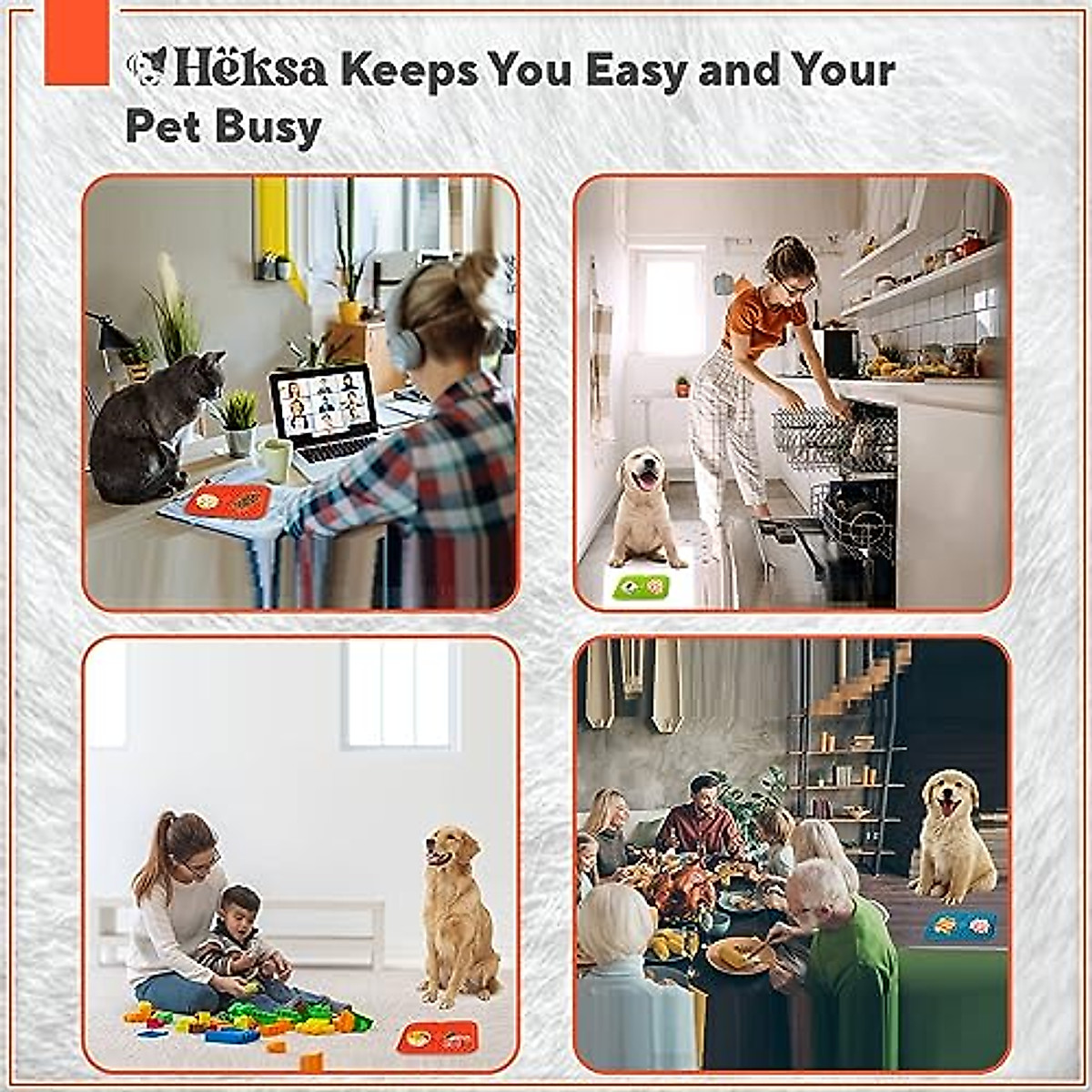 Hëksa Keeps You Easy and Your Pet Busy