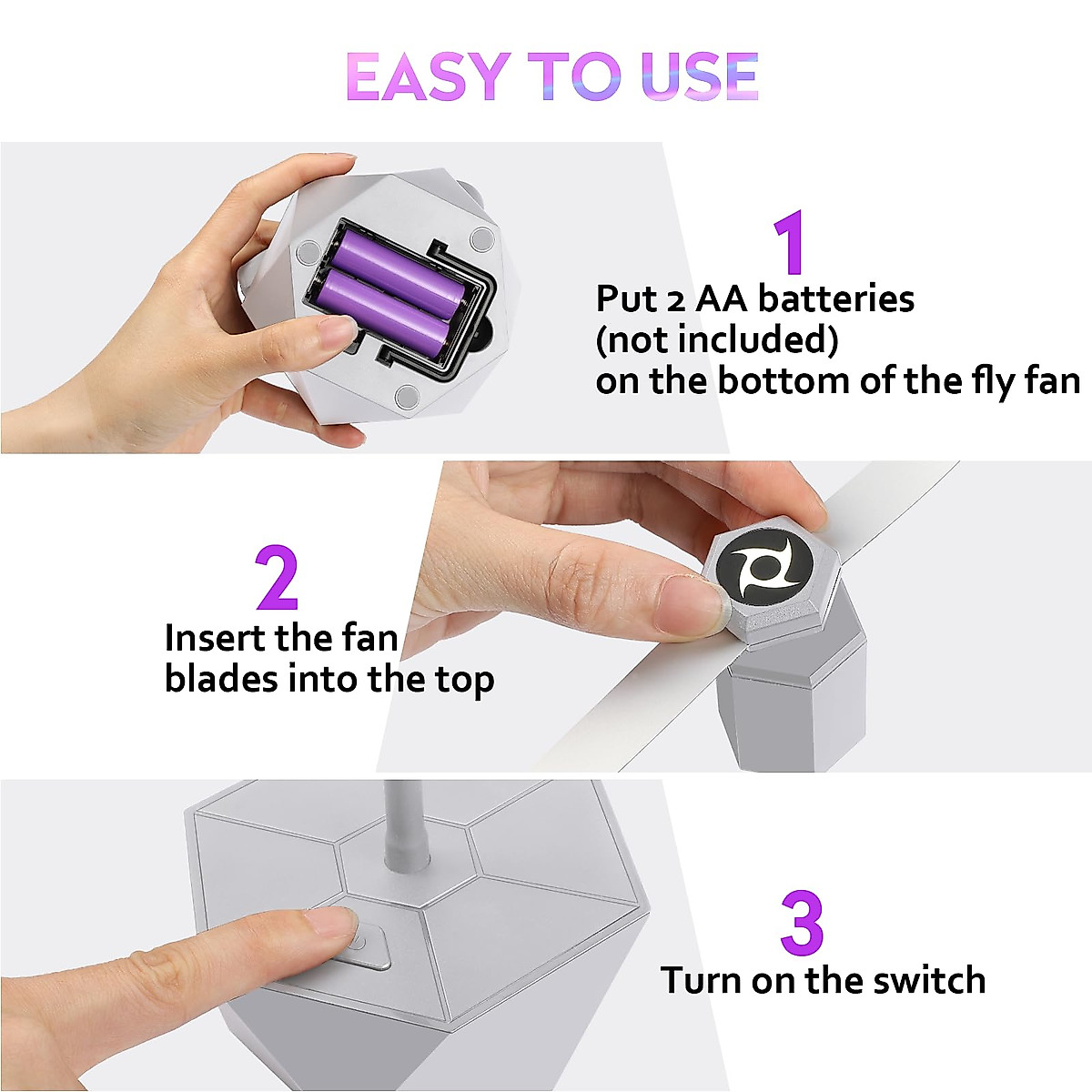 EASY TO USE

1
Put 2 AA batteries (not included) on the bottom of the fly fan

2
Insert the fan blades into the top

3
Turn on the switch