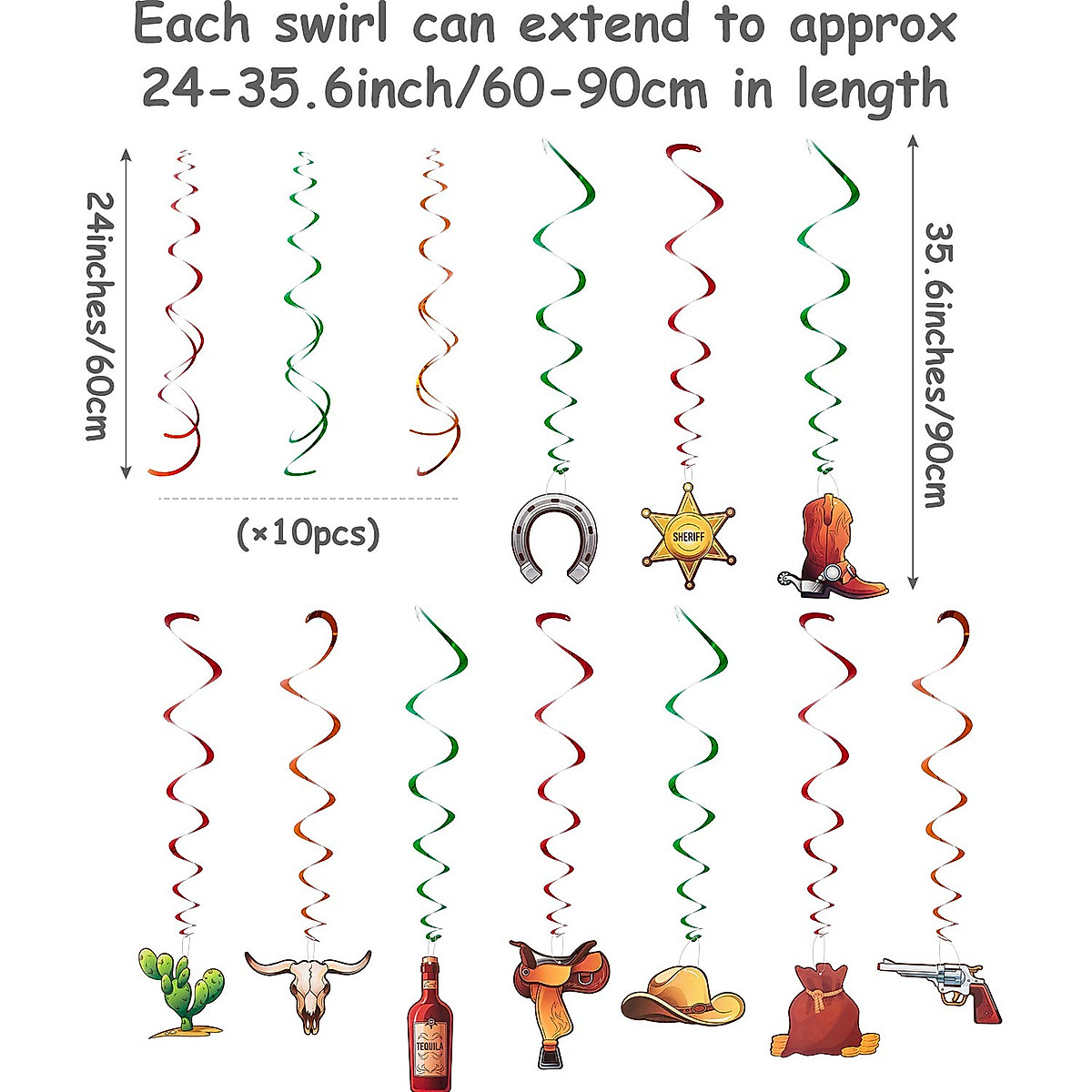 Each swirl can extend to approx 24-35.6inch/60-90cm in length

24inches/60cm

(×10pcs)

SHERIFF

35.6inches/90cm

TEQUILA