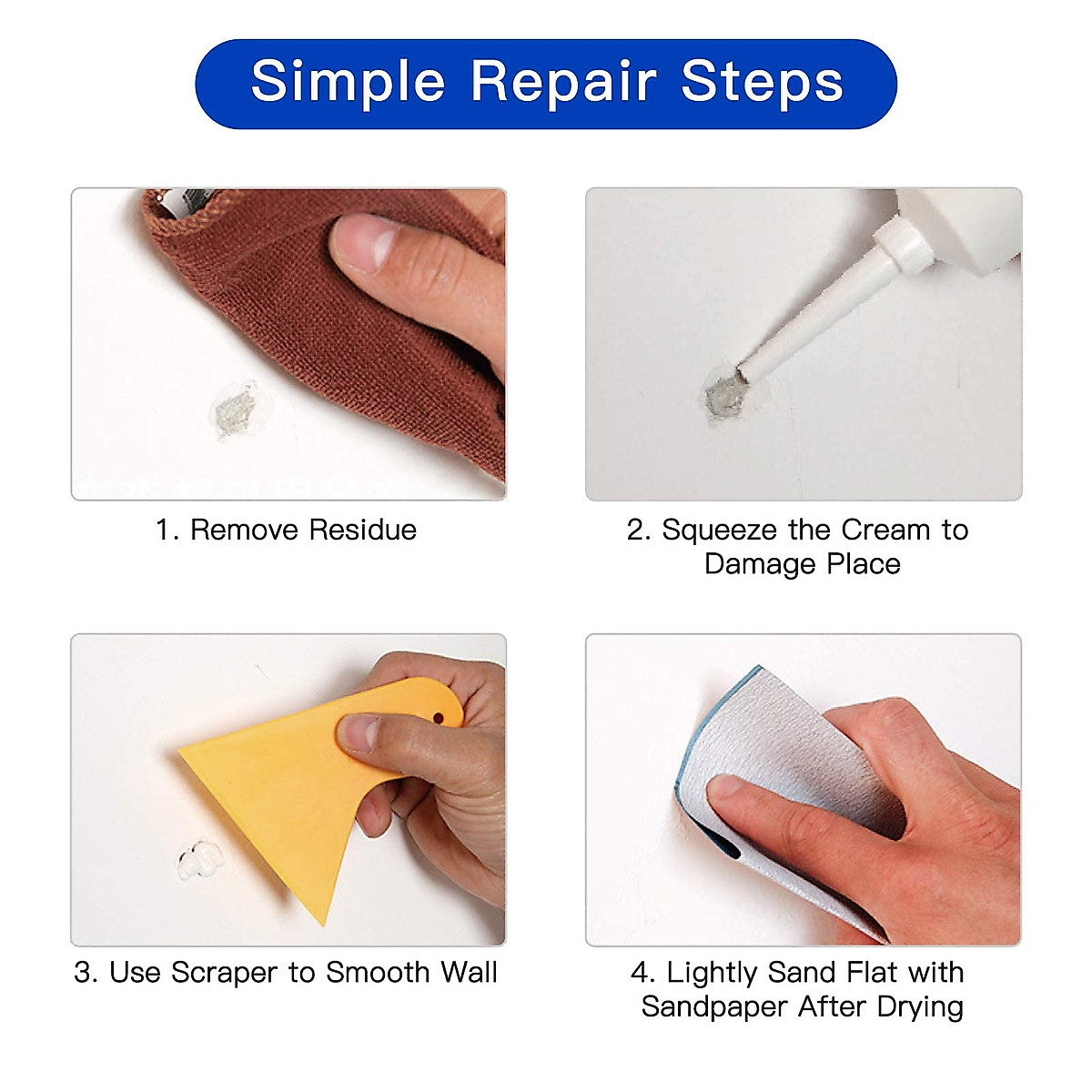 Simple Repair Steps

1. Remove Residue

2. Squeeze the Cream to Damage Place

3. Use Scraper to Smooth Wall

4. Lightly Sand Flat with Sandpaper After Drying