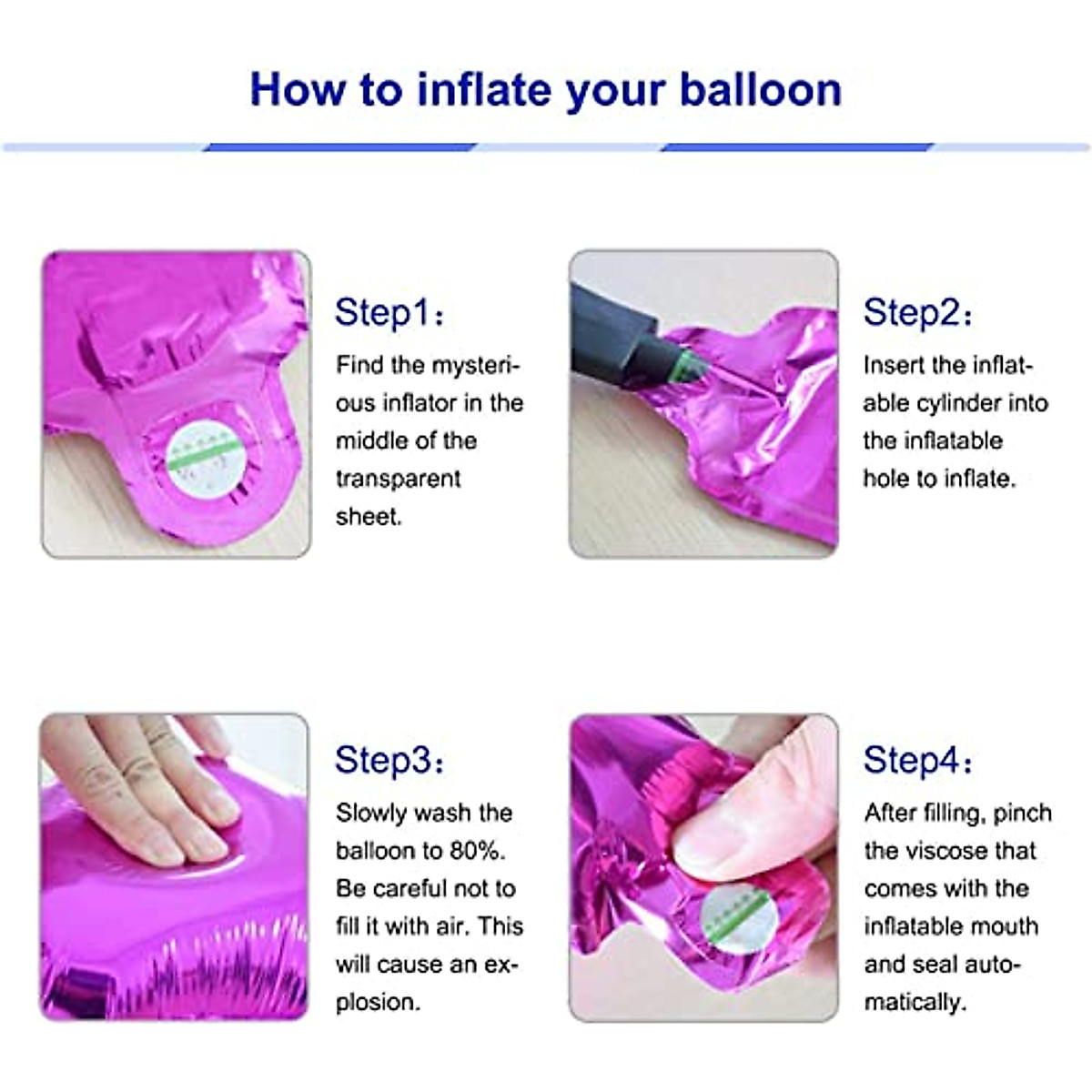 How to inflate your balloon

Step1：
Find the mysterious inflator in the middle of the transparent sheet.

Step2：
Insert the inflatable cylinder into the inflatable hole to inflate.

Step3：
Slowly wash the balloon to 80%. Be careful not to fill it with air. This will cause an explosion.

Step4：
After filling, pinch the viscose that comes with the inflatable mouth and seal automatically.