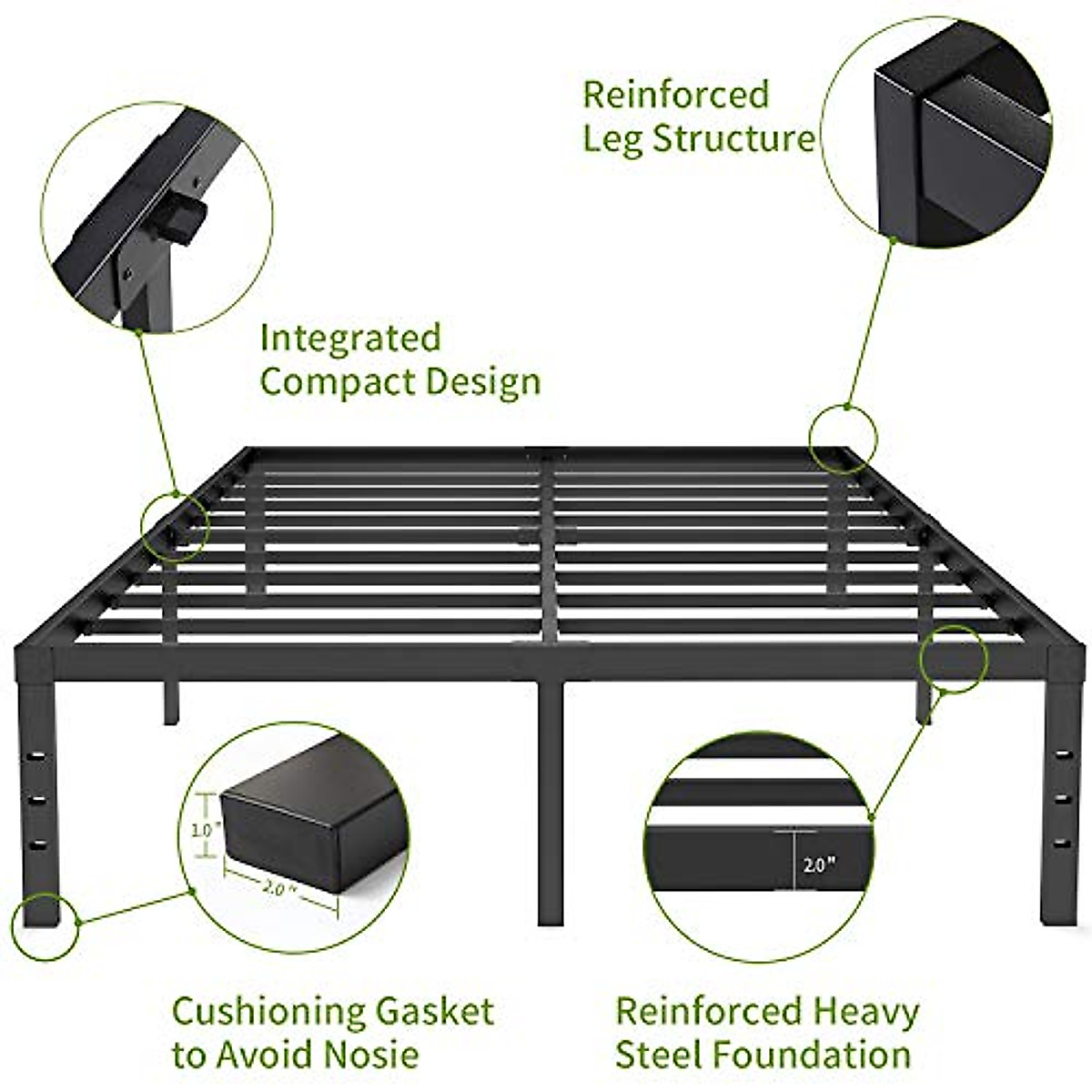 Reinforced Leg Structure

Integrated Compact Design

1.0"

2.0"

2.0"

Cushioning Gasket to Avoid Nosie

Reinforced Heavy Steel Foundation