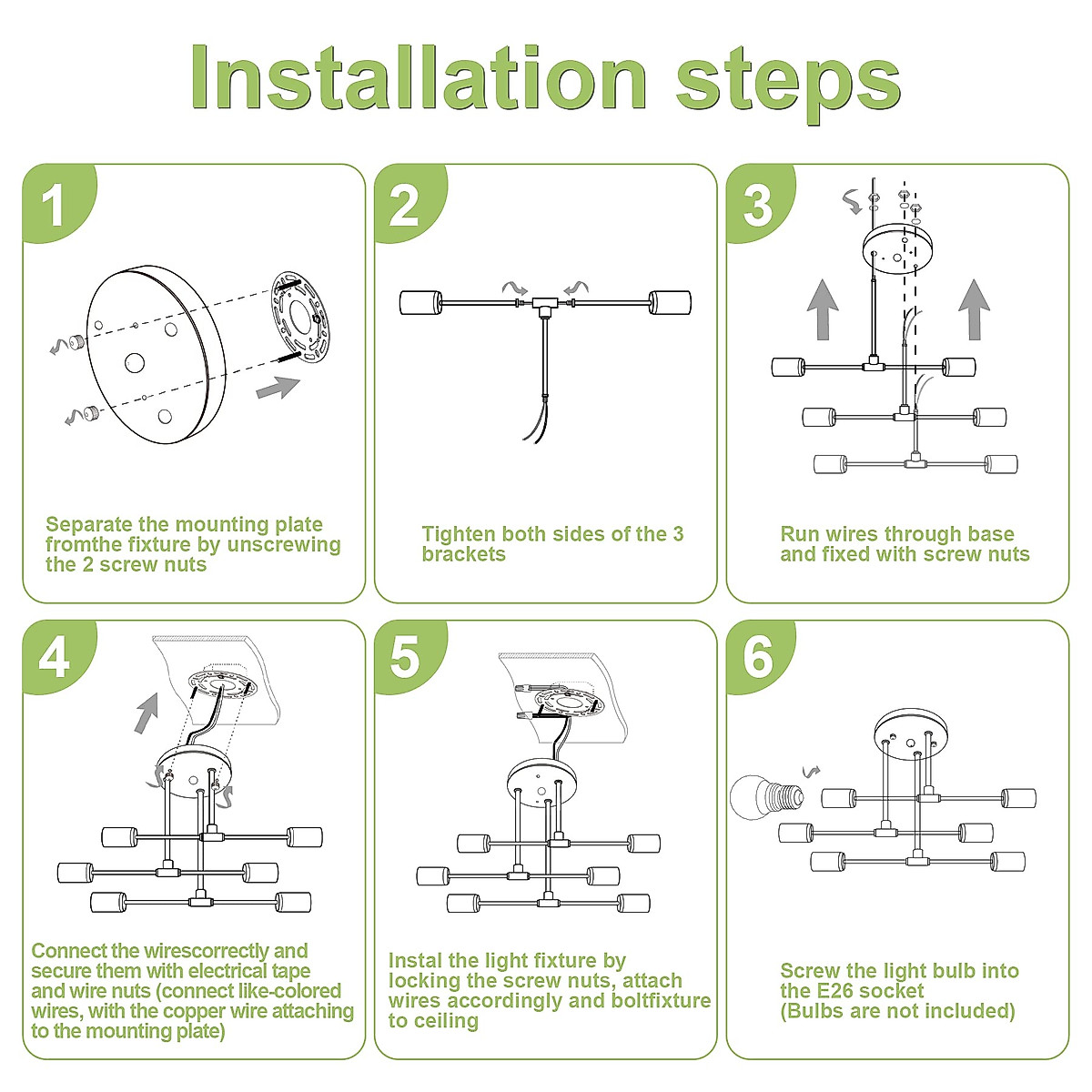 Installation steps

1

Separate the mounting plate fromthe fixture by unscrewing the 2 screw nuts

2

Tighten both sides of the 3 brackets

3

Run wires through base and fixed with screw nuts

4

Connect the wirescorrectly and secure them with electrical tape and wire nuts (connect like-colored wires, with the copper wire attaching to the mounting plate)

5

Instal the light fixture by locking the screw nuts, attach wires accordingly and boltfixture to ceiling

6

Screw the light bulb into the E26 socket (Bulbs are not included)