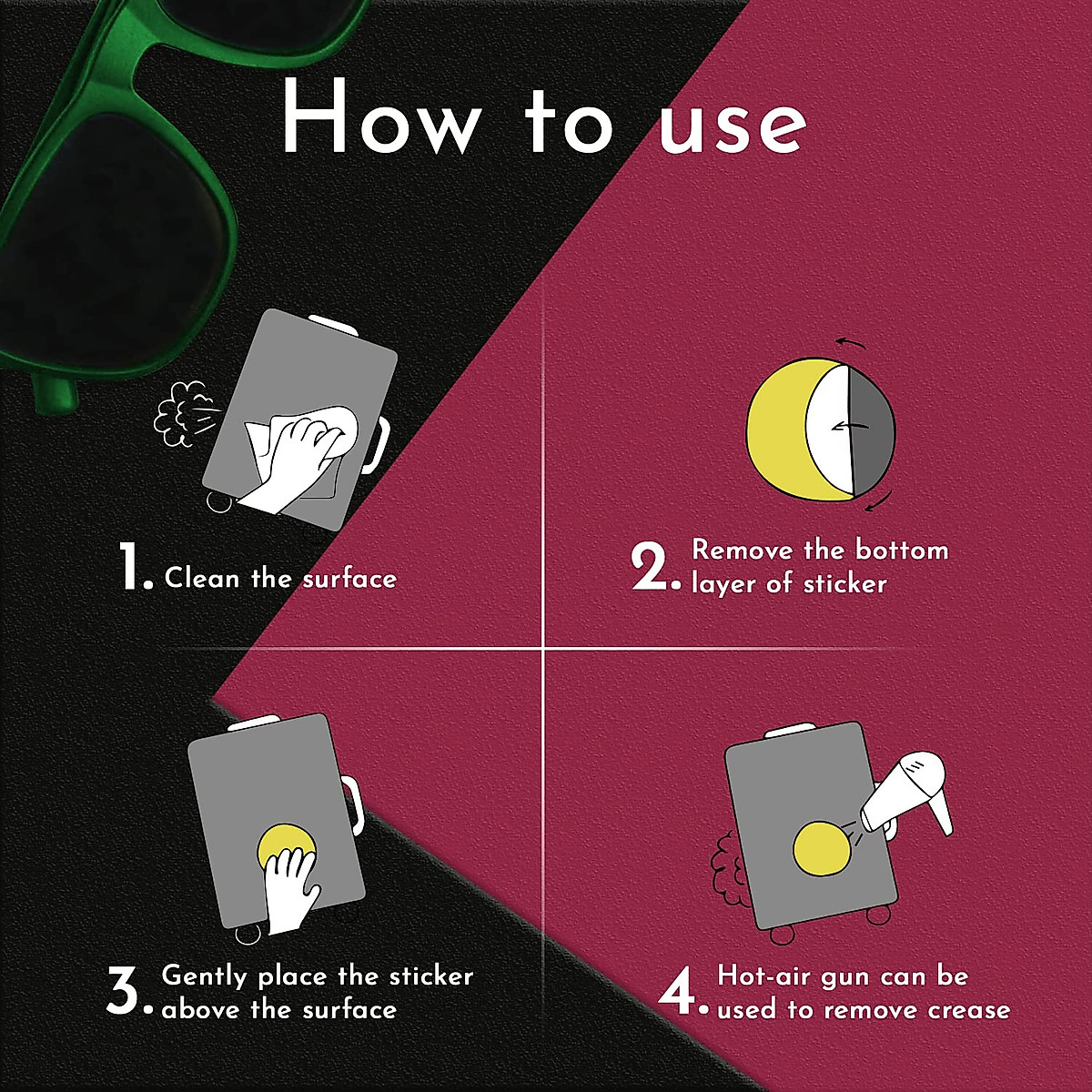 How to use

1. Clean the surface

2. Remove the bottom layer of sticker

3. Gently place the sticker above the surface

4. Hot-air gun can be used to remove crease