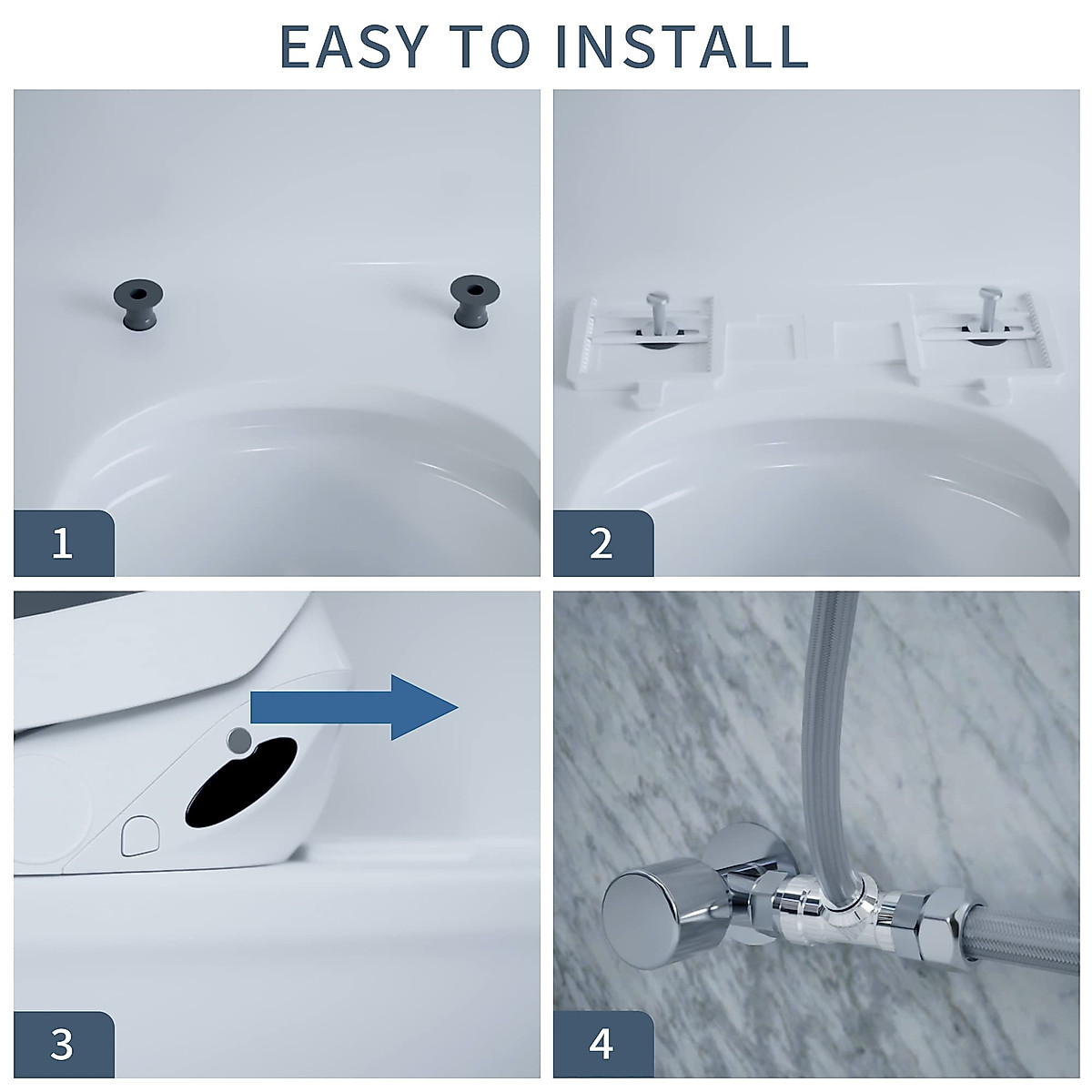 EASY TO INSTALL

1

2

3

4