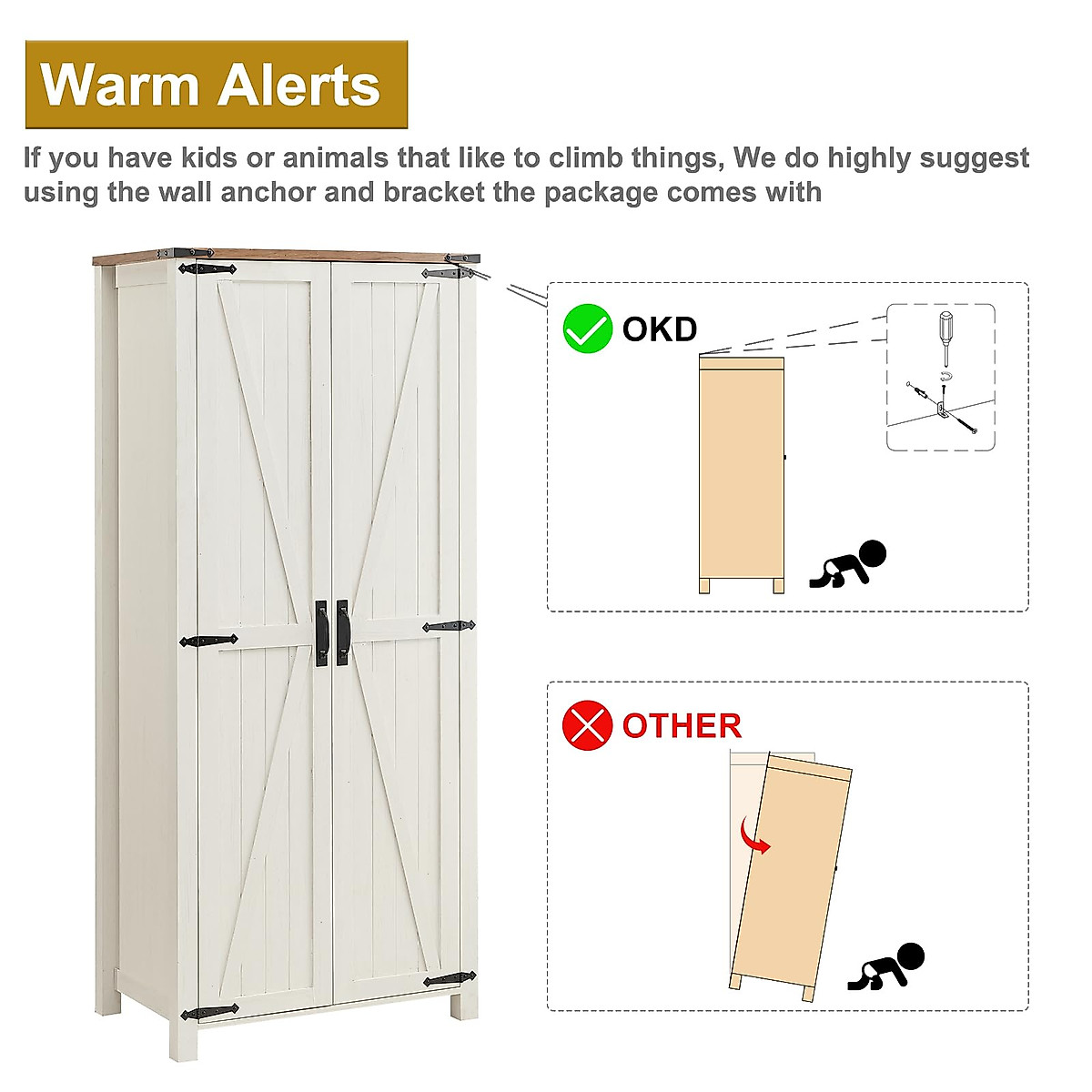 Warm Alerts

If you have kids or animals that like to climb things, We do highly suggest using the wall anchor and bracket the package comes with

OKD

OTHER