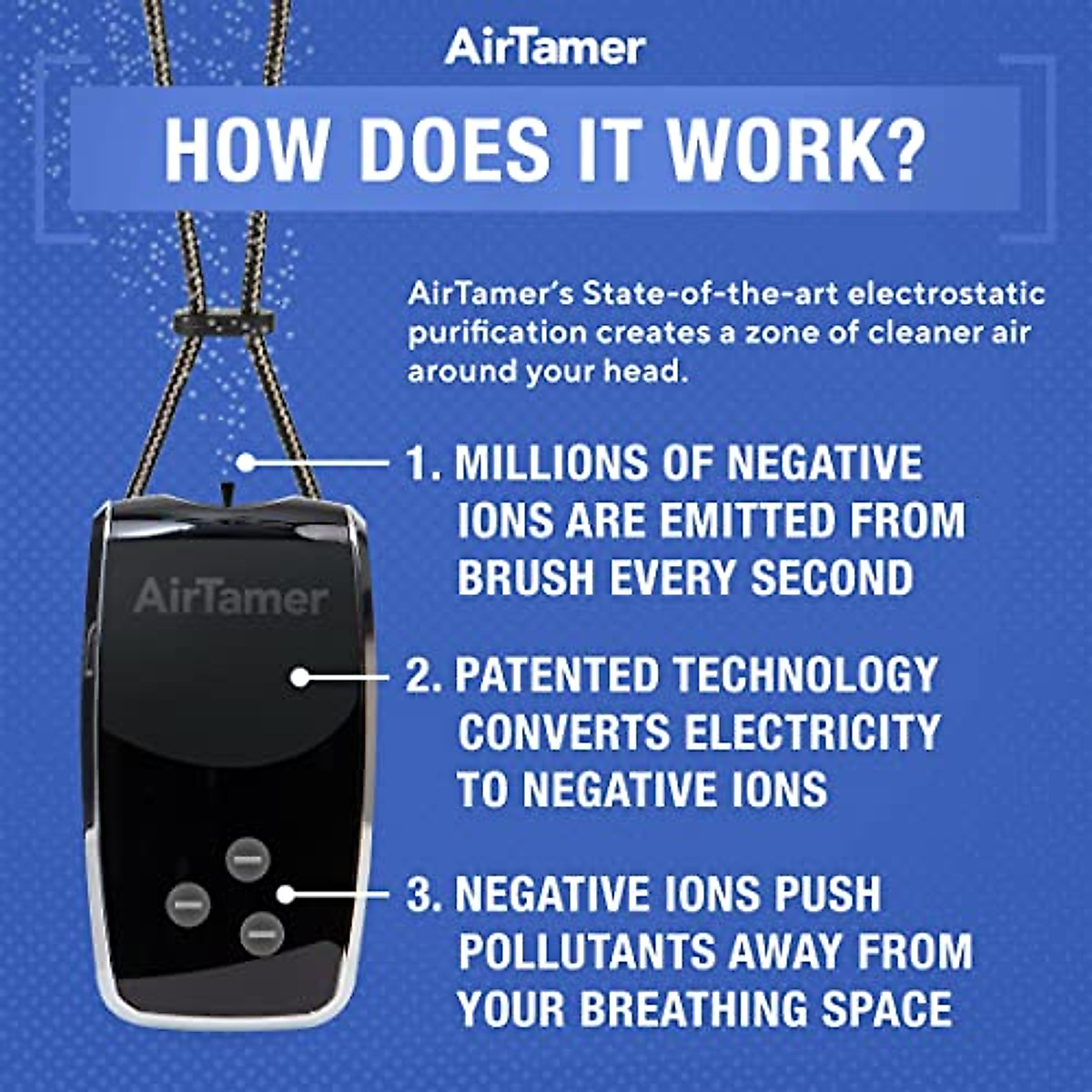 AirTamer

HOW DOES IT WORK?

AirTamer's State-of-the-art electrostatic purification creates a zone of cleaner air around your head.

AirTamer

1. MILLIONS OF NEGATIVE IONS ARE EMITTED FROM BRUSH EVERY SECOND

2. PATENTED TECHNOLOGY CONVERTS ELECTRICITY TO NEGATIVE IONS

3. NEGATIVE IONS PUSH POLLUTANTS AWAY FROM YOUR BREATHING SPACE