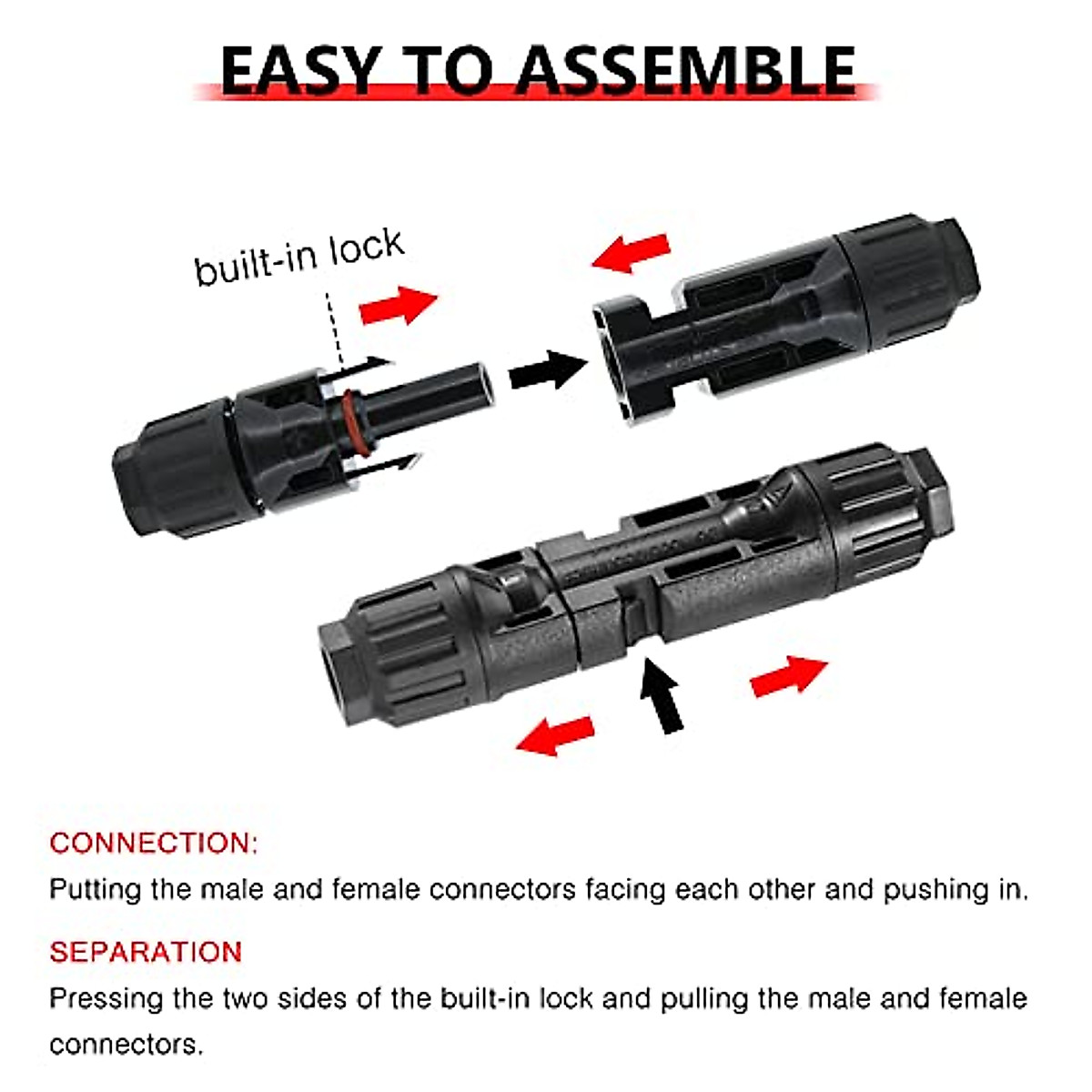 EASY TO ASSEMBLE

built-in lock

CONNECTION:
Putting the male and female connectors facing each other and pushing in.

SEPARATION
Pressing the two sides of the built-in lock and pulling the male and female connectors.