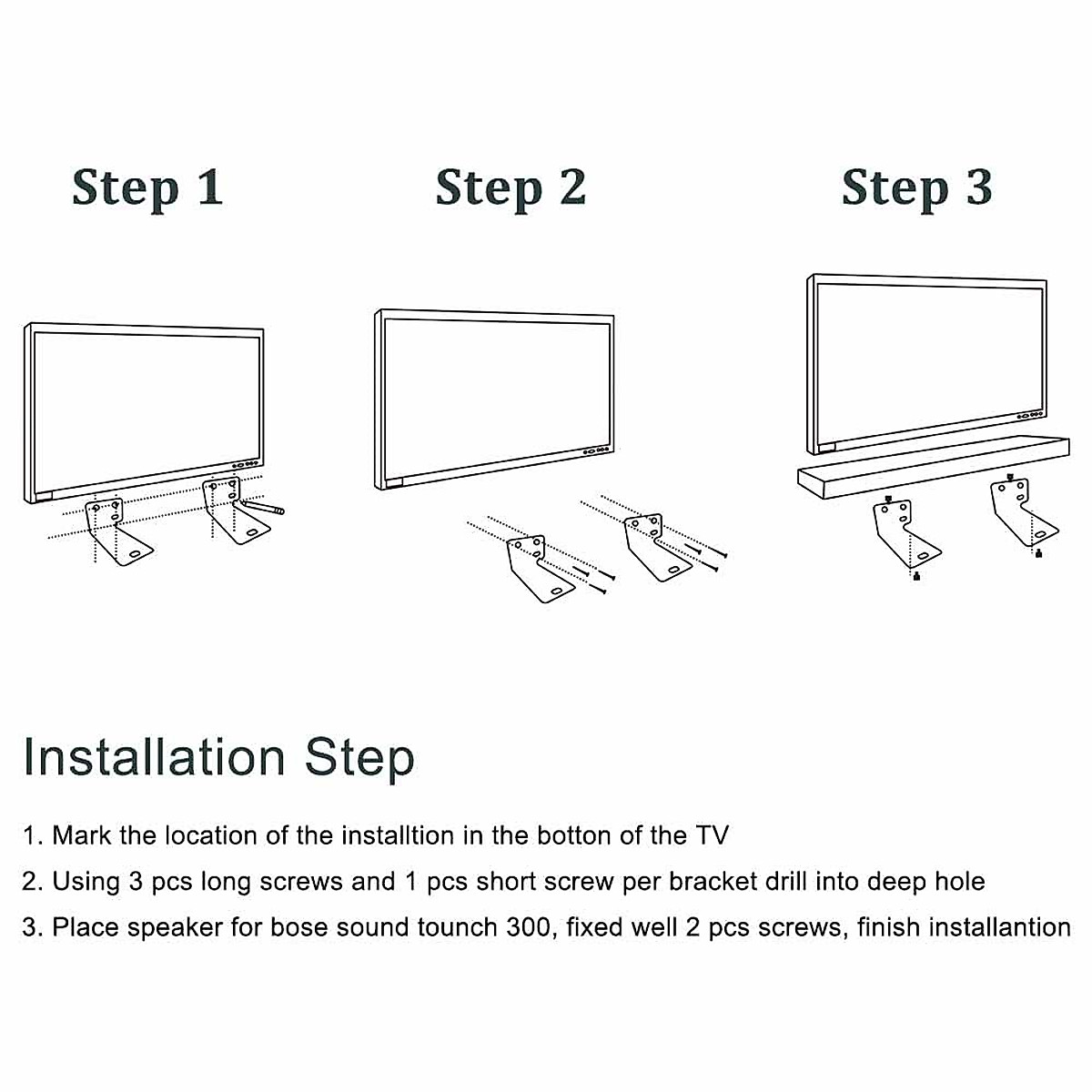 Step 1

Step 2

Step 3

Installation Step

1. Mark the location of the installtion in the botton of the TV

2. Using 3 pcs long screws and 1 pcs short screw per bracket drill into deep hole

3. Place speaker for bose sound tounch 300, fixed well 2 pcs screws, finish installantion