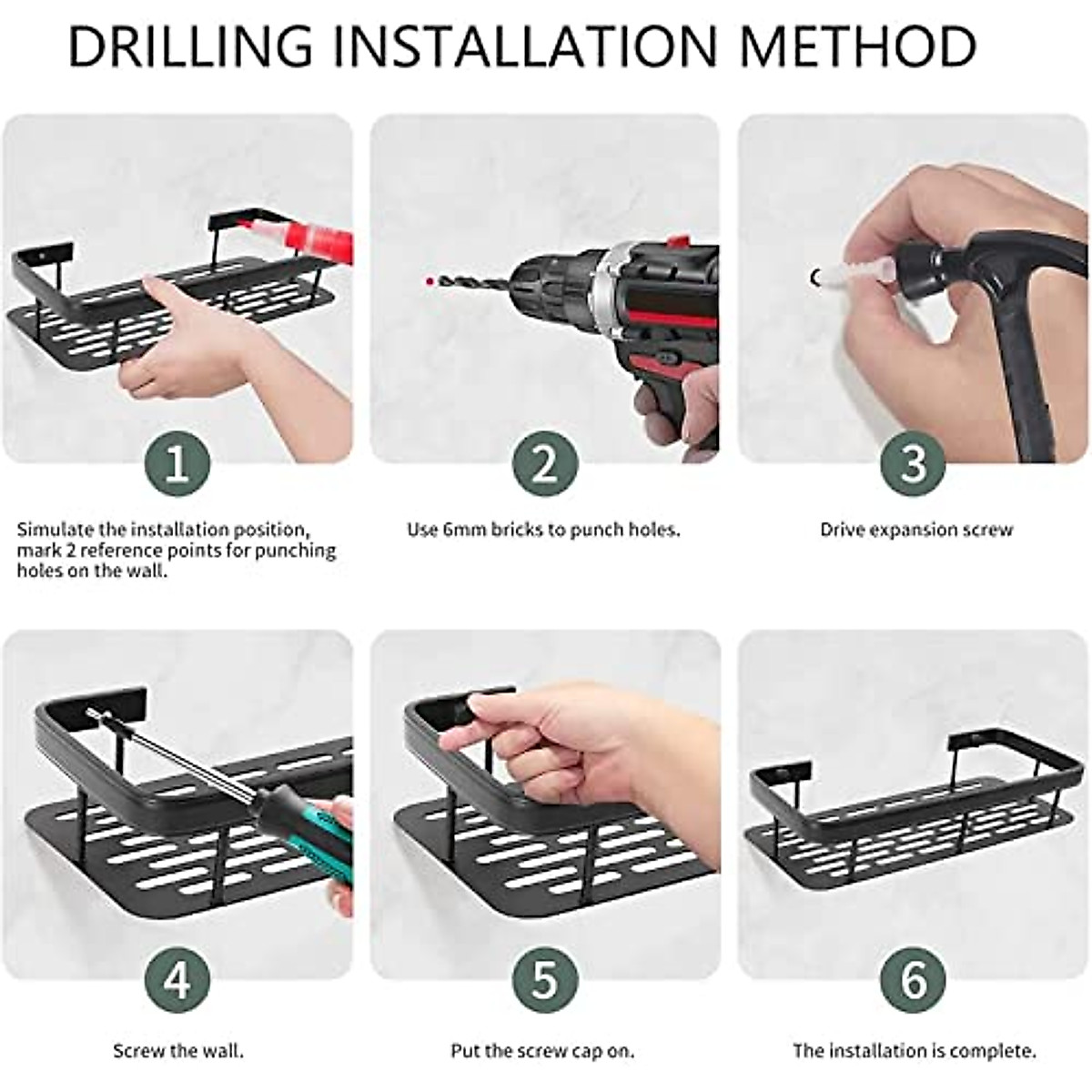 DRILLING INSTALLATION METHOD

1

Simulate the installation position, mark 2 reference points for punching holes on the wall.

2

Use 6mm bricks to punch holes.

3

Drive expansion screw

4

Screw the wall.

5

Put the screw cap on.

6

The installation is complete.