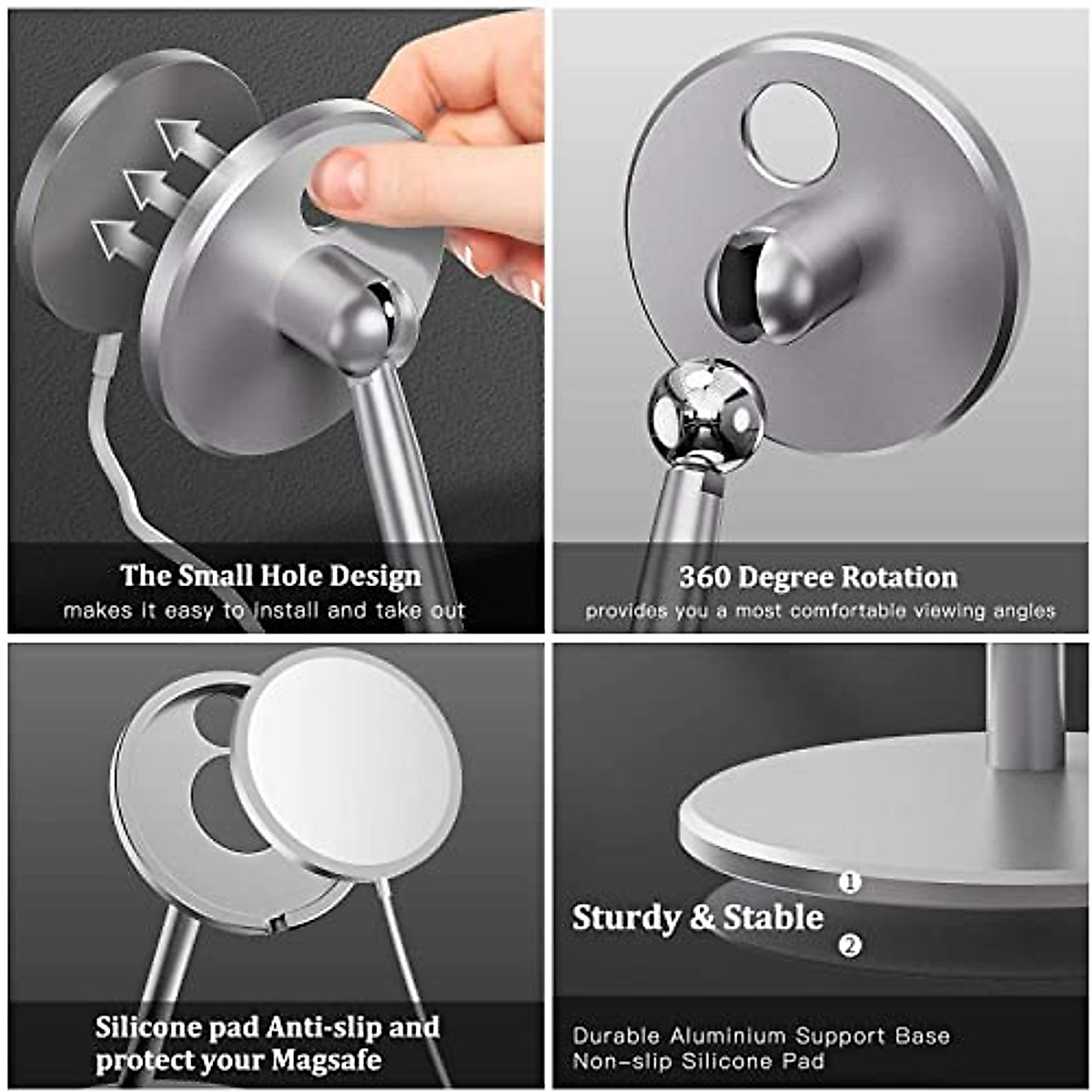 The Small Hole Design
makes it easy to install and take out

360 Degree Rotation
provides you a most comfortable viewing angles

Silicone pad Anti-slip and protect your Magsafe

1

Sturdy & Stable

2

Durable Aluminium Support Base
Non-slip Silicone Pad